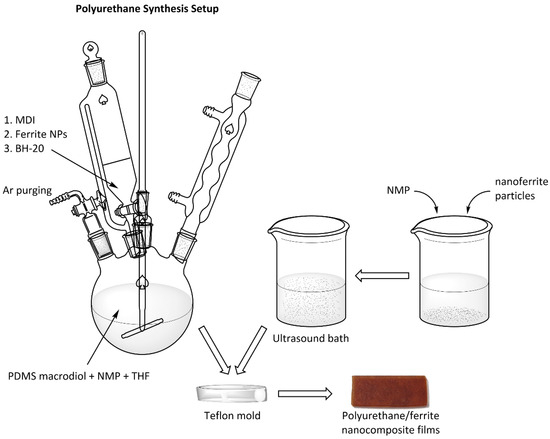 Polyurethane Synthesis Setup

1. MDI
2. Ferrite NPs
3. BH-20

Ar purging

NMP

nanoferrite particles

Ultrasound bath

PDMS macrodiol + NMP + THF

Teflon mold

Polyurethane/ferrite nanocomposite films