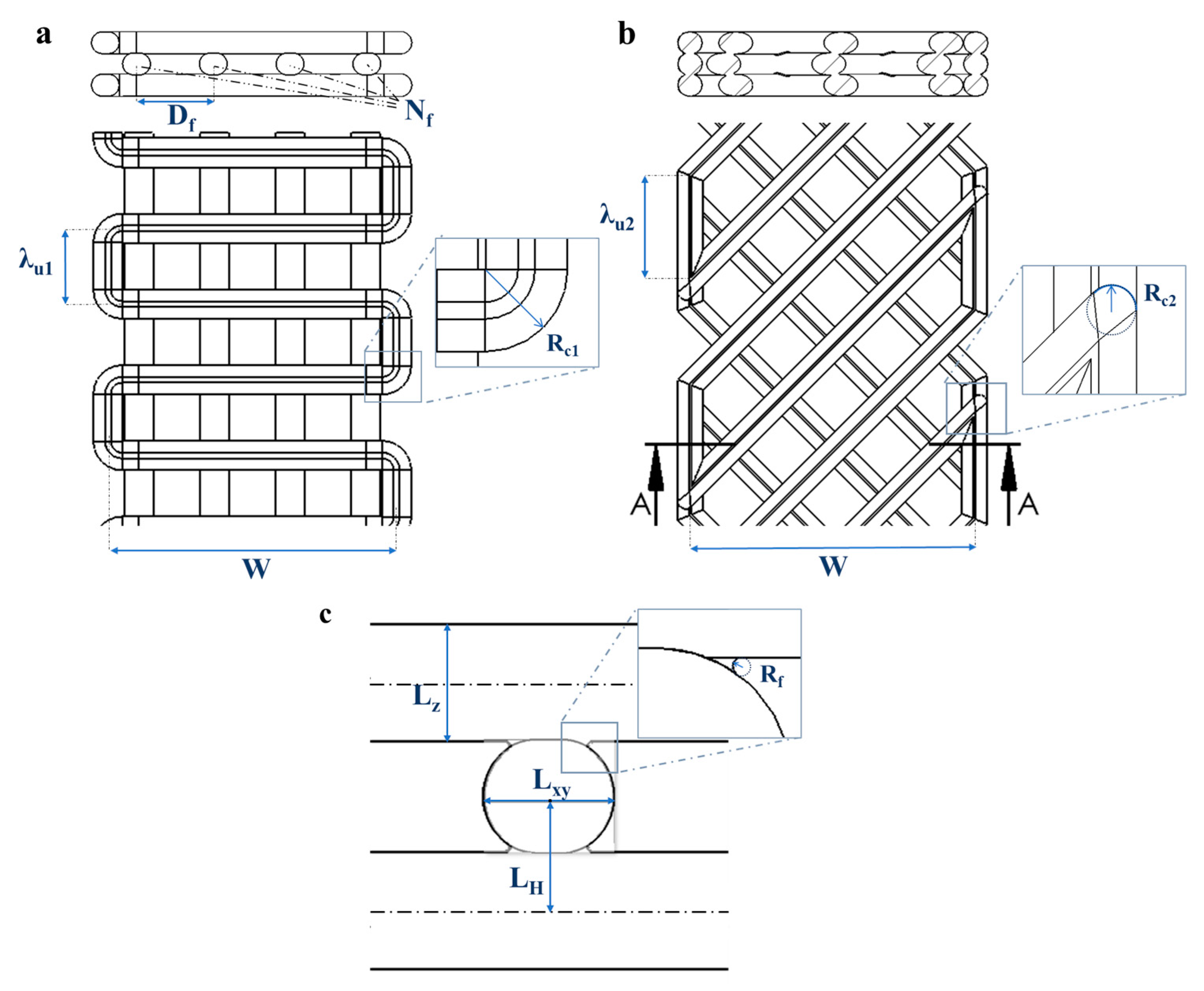 a

$D_f$

$N_f$

$\lambda_{u1}$

$R_{c1}$

W

b

$\lambda_{u2}$

$R_{c2}$

A

A

W

c

$L_z$

$R_f$

$L_{xy}$

$L_H$