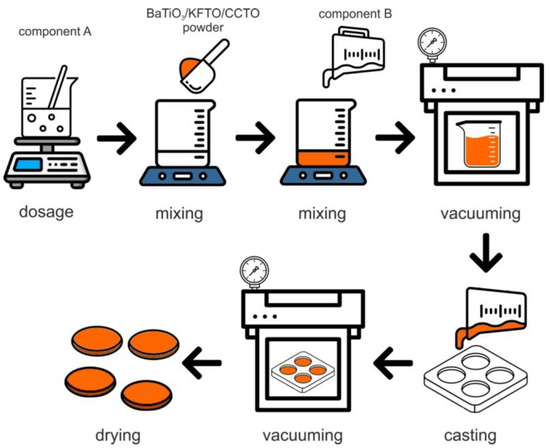 component A

$BaTiO_3$/KFTO/CCTO powder

component B

dosage

mixing

mixing

vacuuming

casting

vacuuming

drying