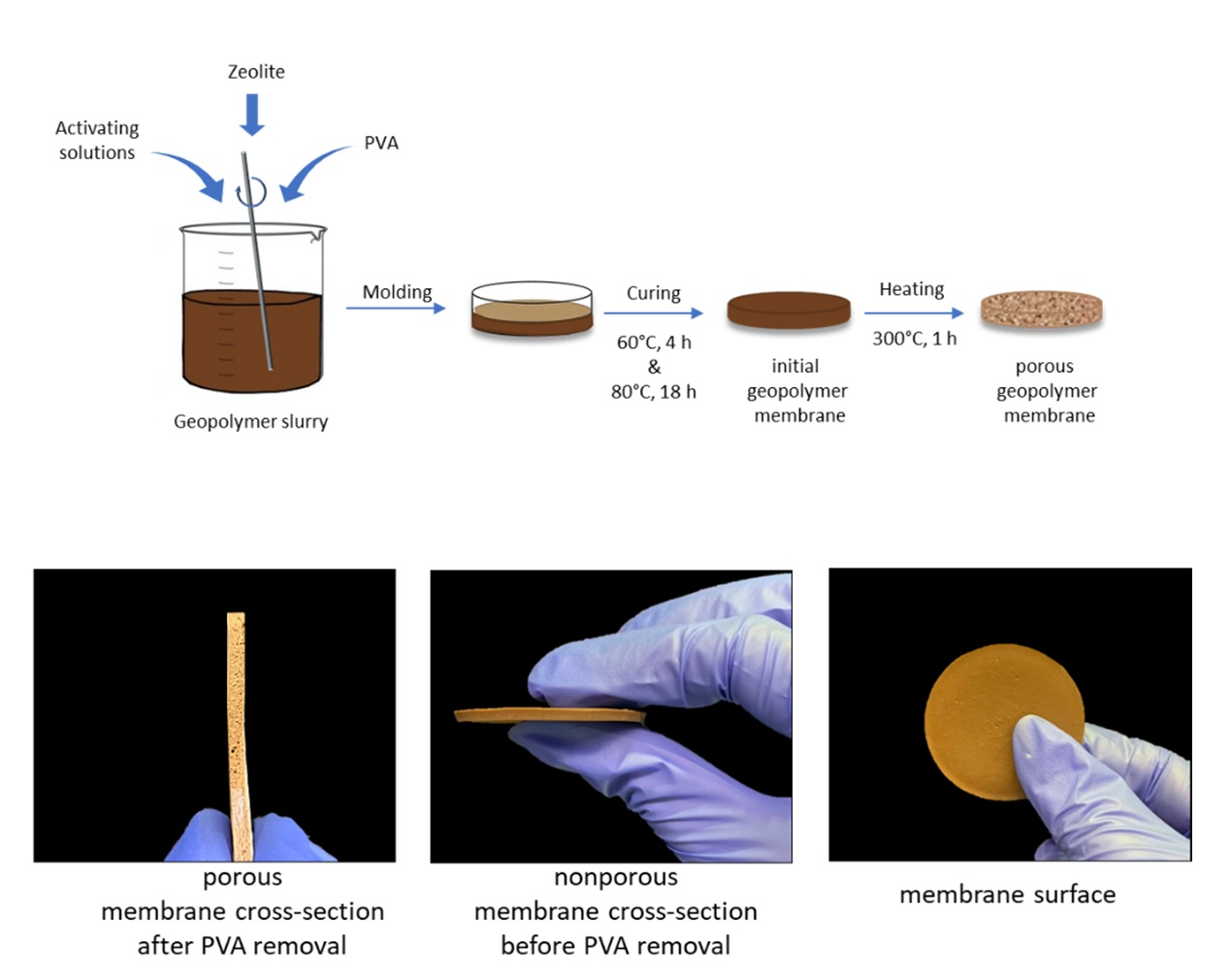 Zeolite

Activating solutions

PVA

Geopolymer slurry

Molding

Curing

60°C, 4 h
&
80°C, 18 h

initial geopolymer membrane

Heating

300°C, 1 h

porous geopolymer membrane

porous
membrane cross-section
after PVA removal

nonporous
membrane cross-section
before PVA removal

membrane surface