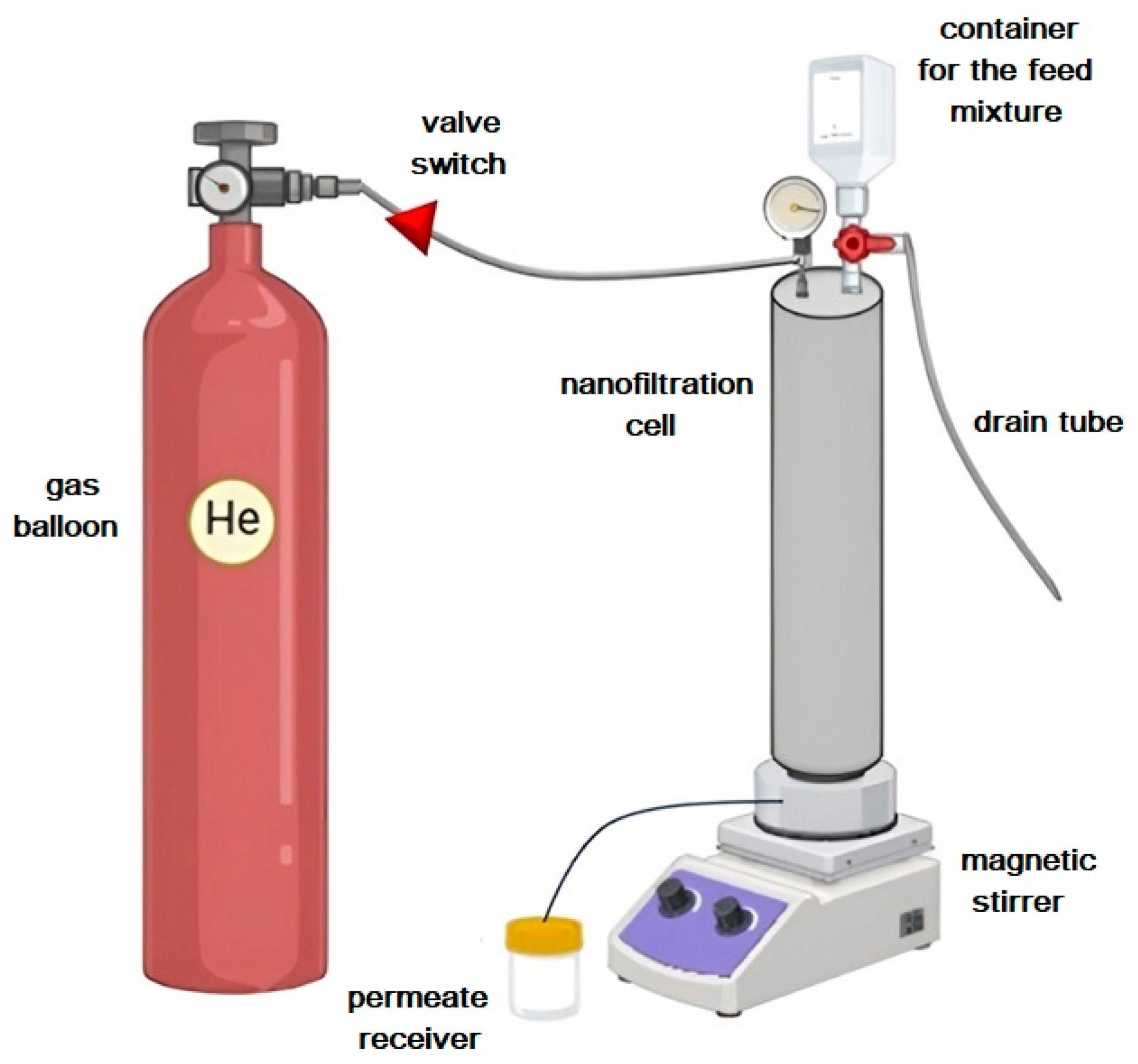 container for the feed mixture

valve switch

nanofiltration cell

drain tube

gas balloon

He

magnetic stirrer

permeate receiver