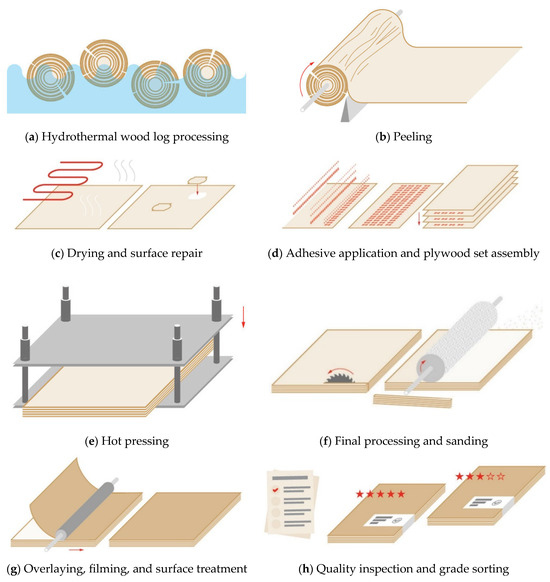 (a) Hydrothermal wood log processing

(b) Peeling

(c) Drying and surface repair

(d) Adhesive application and plywood set assembly

(e) Hot pressing

(f) Final processing and sanding

(g) Overlaying, filming, and surface treatment

(h) Quality inspection and grade sorting