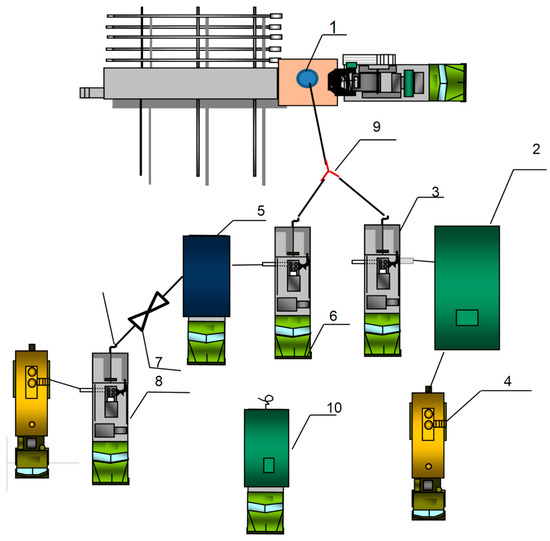 1

9

2

3

5

6

7

8

4

10