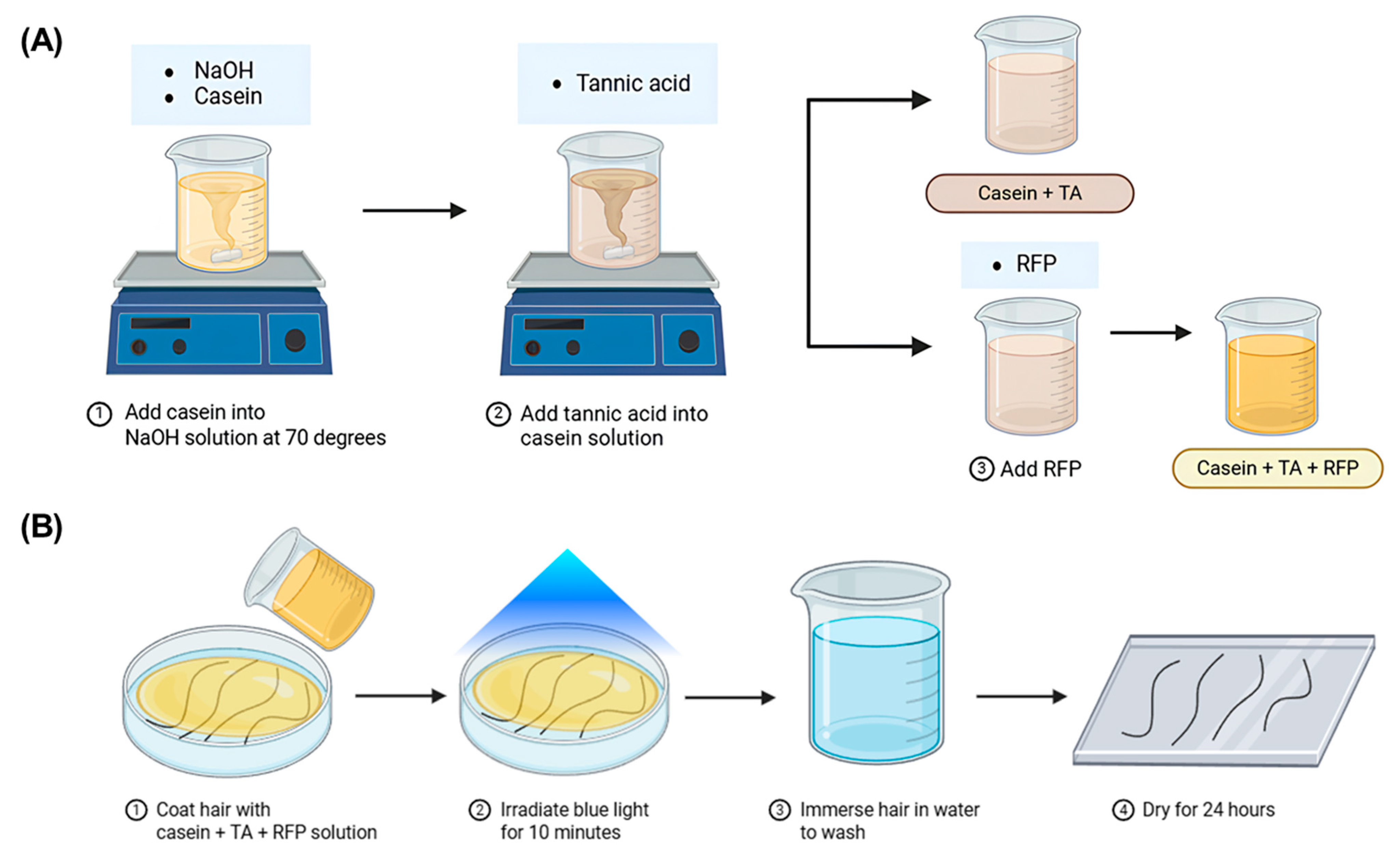 (A)

• NaOH
• Casein

• Tannic acid

Casein + TA

• RFP

① Add casein into NaOH solution at 70 degrees

② Add tannic acid into casein solution

③ Add RFP

Casein + TA + RFP

(B)

① Coat hair with casein + TA + RFP solution

② Irradiate blue light for 10 minutes

③ Immerse hair in water to wash

④ Dry for 24 hours