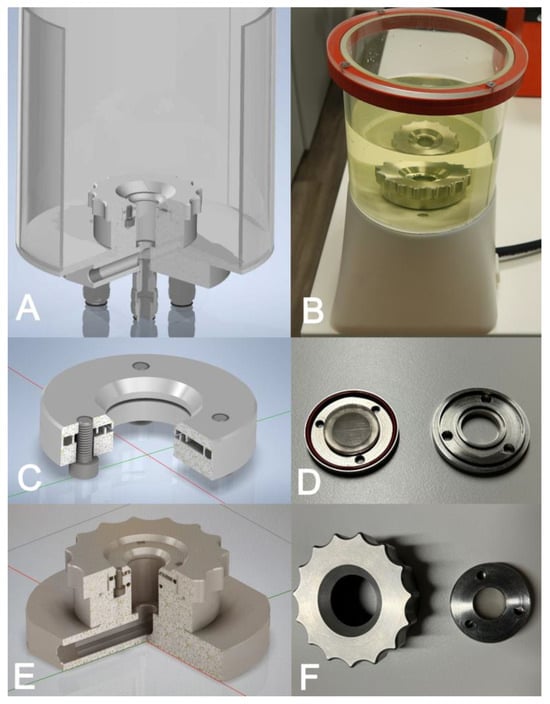 A
B
C
D
E
F