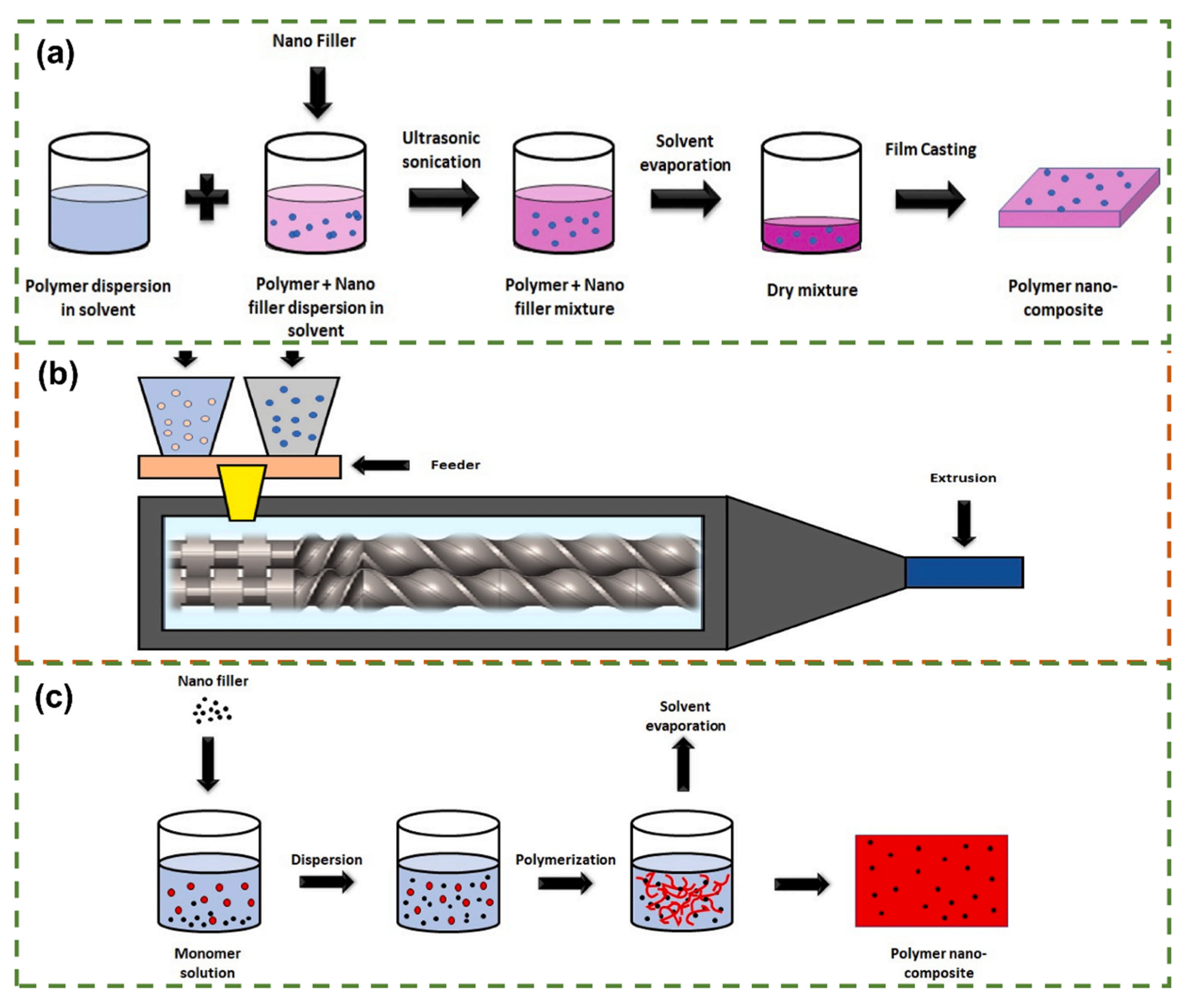 (a)

Nano Filler

Ultrasonic sonication

Solvent evaporation

Film Casting

Polymer dispersion in solvent

Polymer + Nano filler dispersion in solvent

Polymer + Nano filler mixture

Dry mixture

Polymer nano-composite

(b)

Feeder

Extrusion

(c)

Nano filler

Solvent evaporation

Dispersion

Polymerization

Monomer solution

Polymer nano-composite