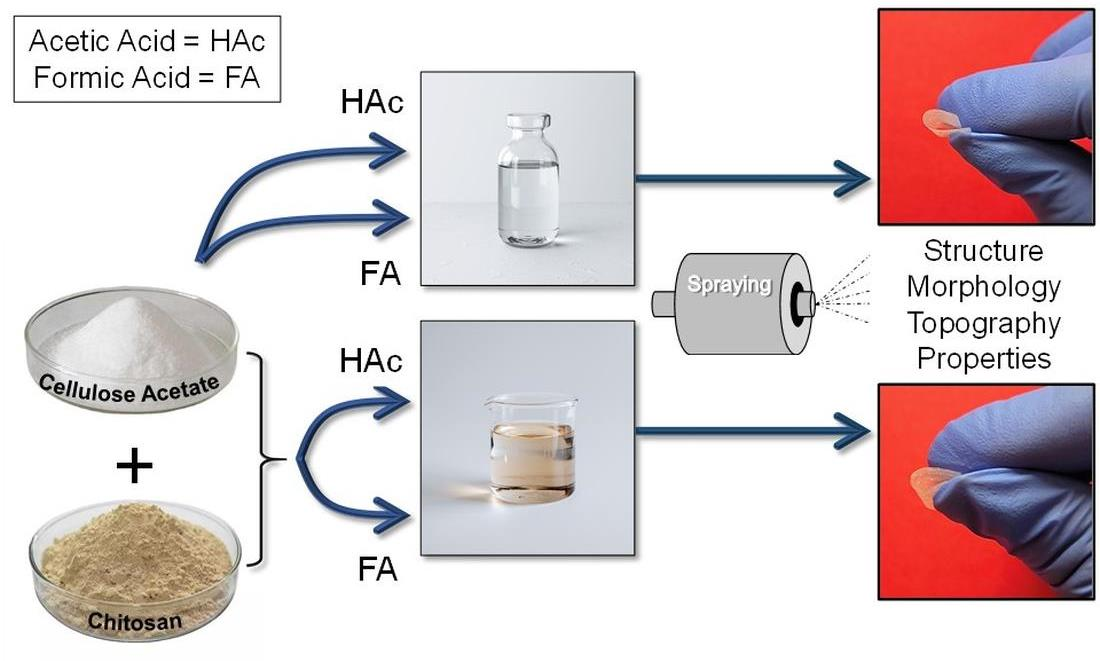 Acetic Acid = HAc
Formic Acid = FA

HAc

FA

Cellulose Acetate

+

Chitosan

HAc

FA

Spraying

Structure
Morphology
Topography
Properties