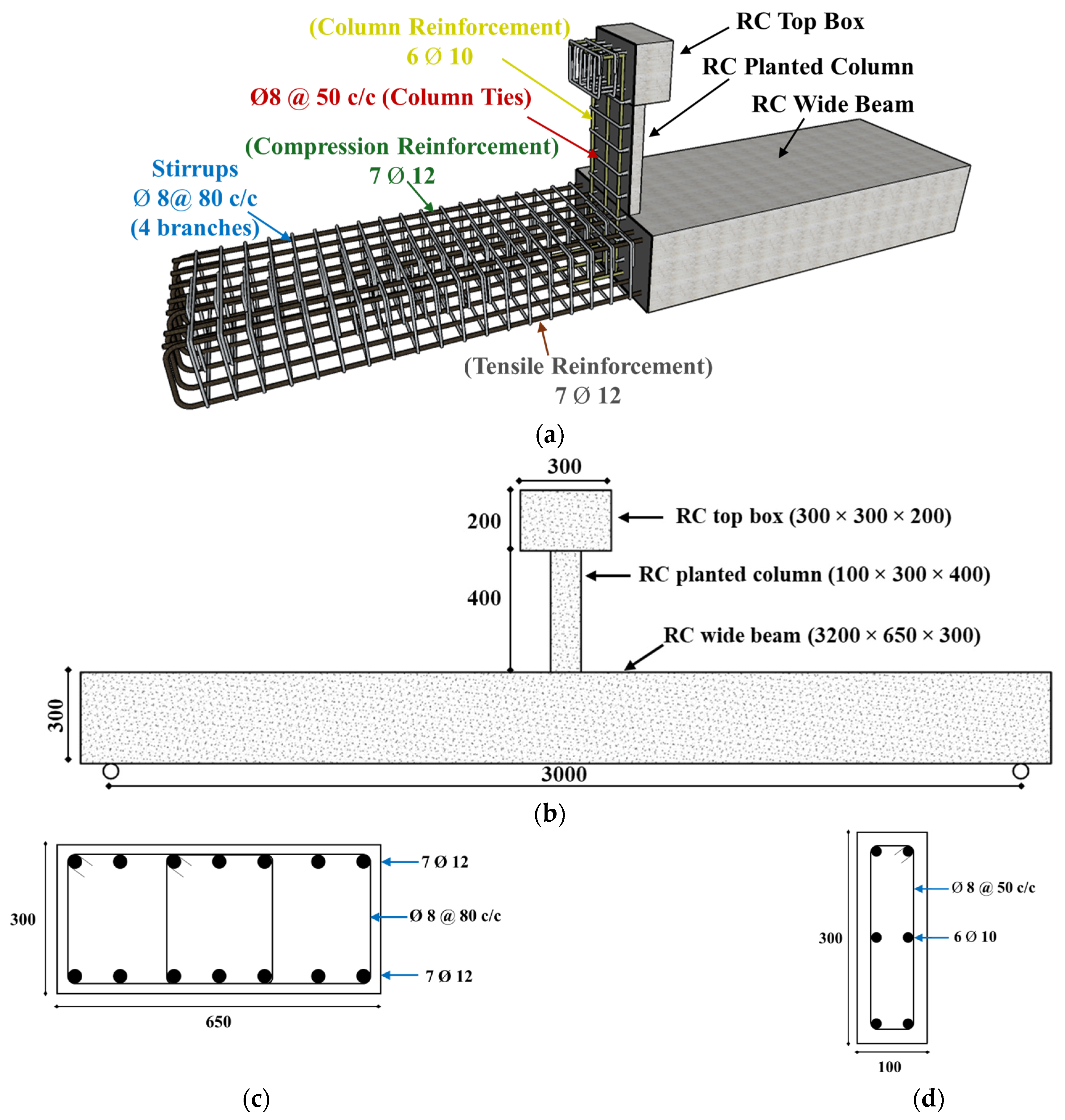 (Column Reinforcement)
6 Ø 10

RC Top Box

RC Planted Column

Ø8 @ 50 c/c (Column Ties)

RC Wide Beam

(Compression Reinforcement)
7 Ø 12

Stirrups
Ø 8@ 80 c/c
(4 branches)

(Tensile Reinforcement)
7 Ø 12

(a)

300

200

RC top box (300 × 300 × 200)

400

RC planted column (100 × 300 × 400)

RC wide beam (3200 × 650 × 300)

300

3000

(b)

7 Ø 12

300

Ø 8 @ 80 c/c

7 Ø 12

650

Ø 8 @ 50 c/c

300

6 Ø 10

100

(c)

(d)