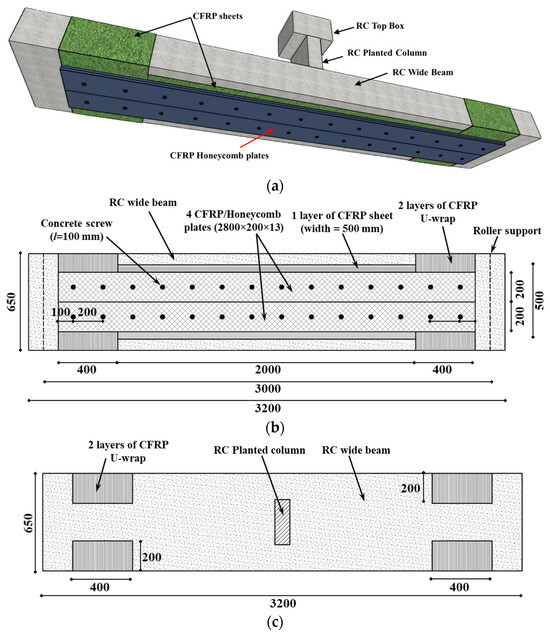 CFRP sheets
RC Top Box
RC Planted Column
RC Wide Beam
CFRP Honeycomb plates
(a)

RC wide beam
Concrete screw ($l$=100 mm)
4 CFRP/Honeycomb plates (2800×200×13)
1 layer of CFRP sheet (width = 500 mm)
2 layers of CFRP U-wrap
Roller support
650
100
200
200
200
500
400
2000
400
3000
3200
(b)

2 layers of CFRP U-wrap
RC Planted column
RC wide beam
650
200
200
400
400
3200
(c)