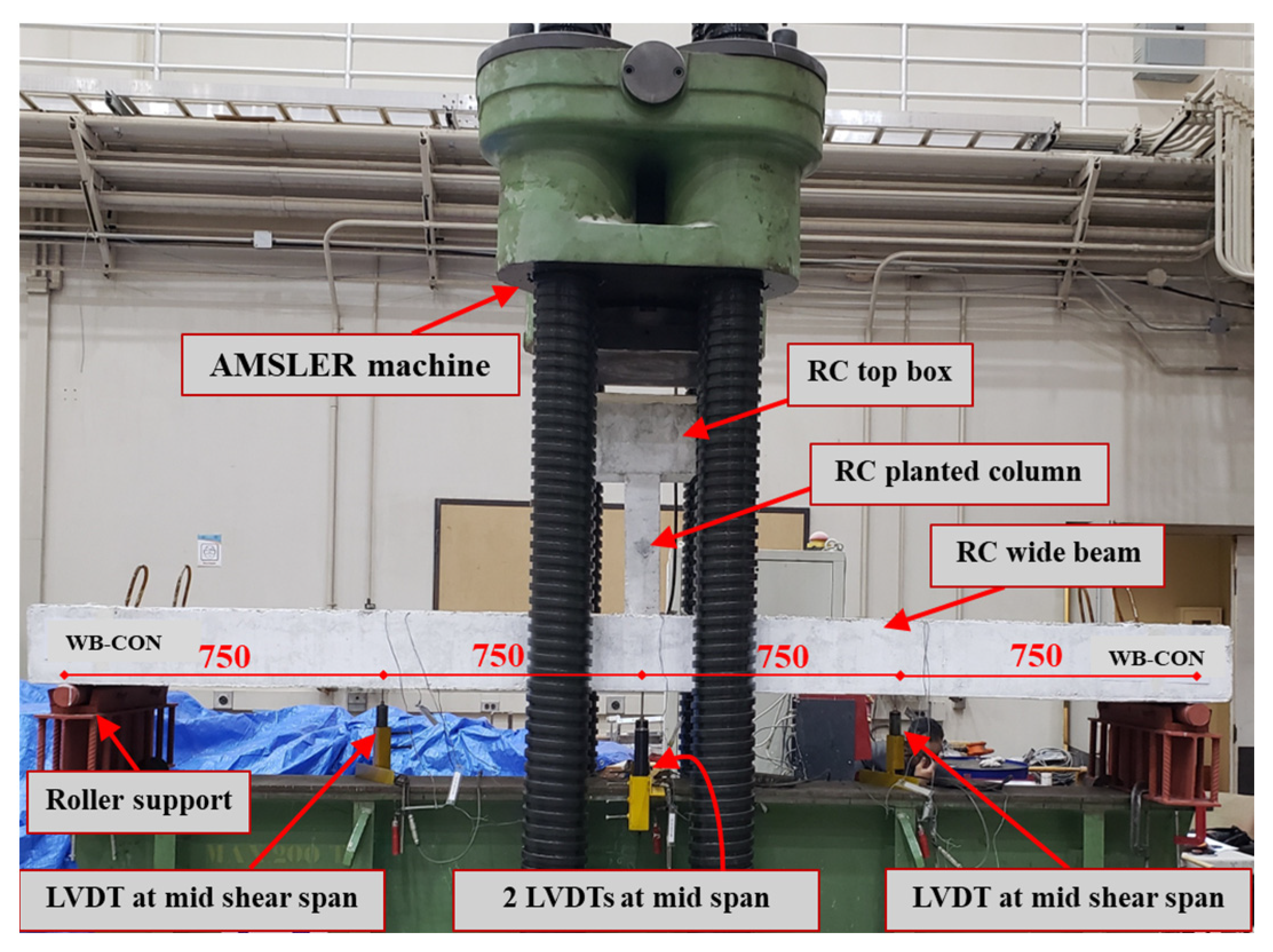 AMSLER machine

RC top box

RC planted column

RC wide beam

WB-CON

750

750

750

750

WB-CON

Roller support

LVDT at mid shear span

2 LVDTs at mid span

LVDT at mid shear span