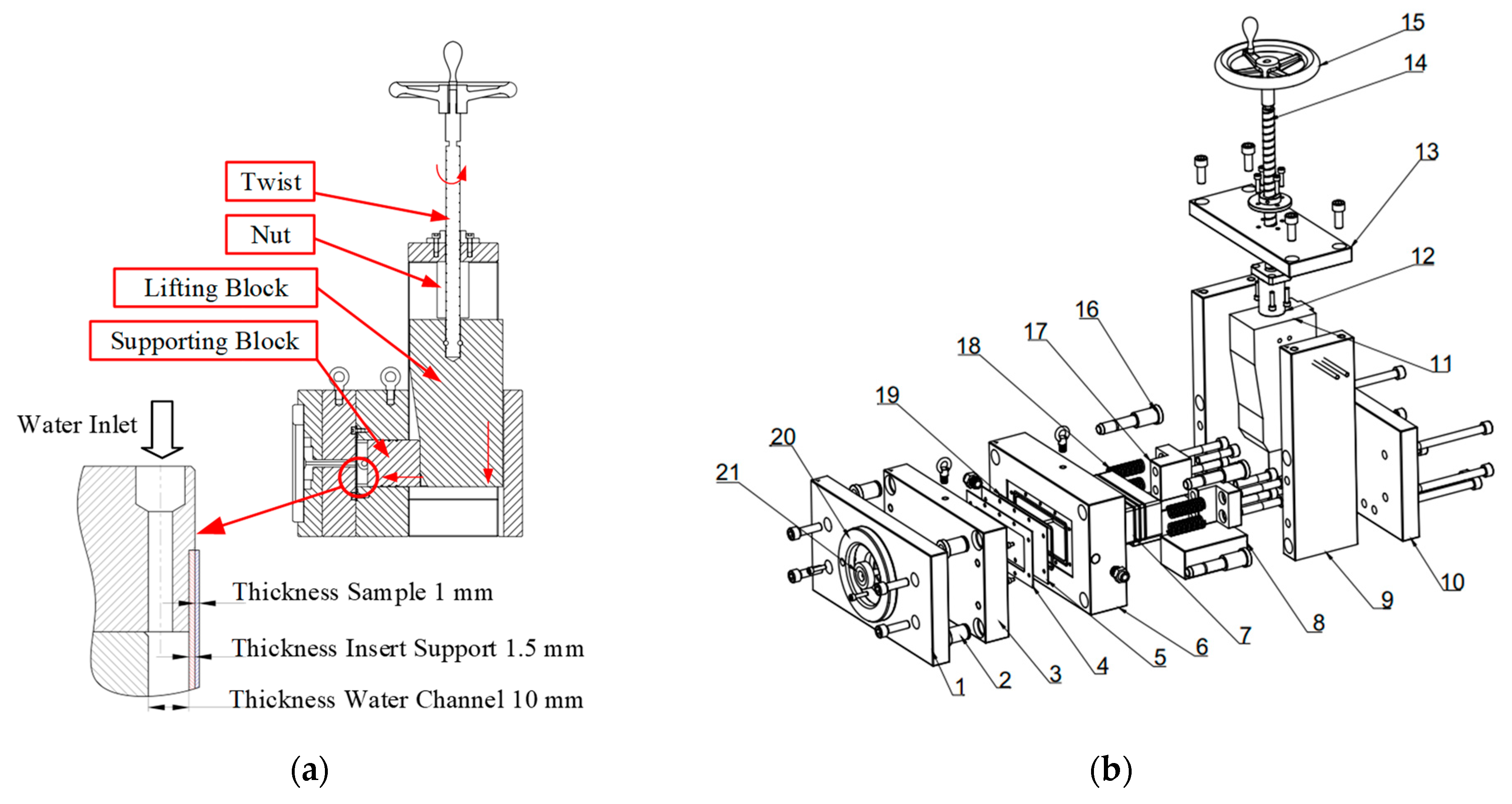 Twist

Nut

Lifting Block

Supporting Block

Water Inlet

Thickness Sample 1 mm

Thickness Insert Support 1.5 mm

Thickness Water Channel 10 mm

(a)

15
14
13
12
11
16
17
18
19
20
21
1
2
3
4
5
6
7
8
9
10

(b)