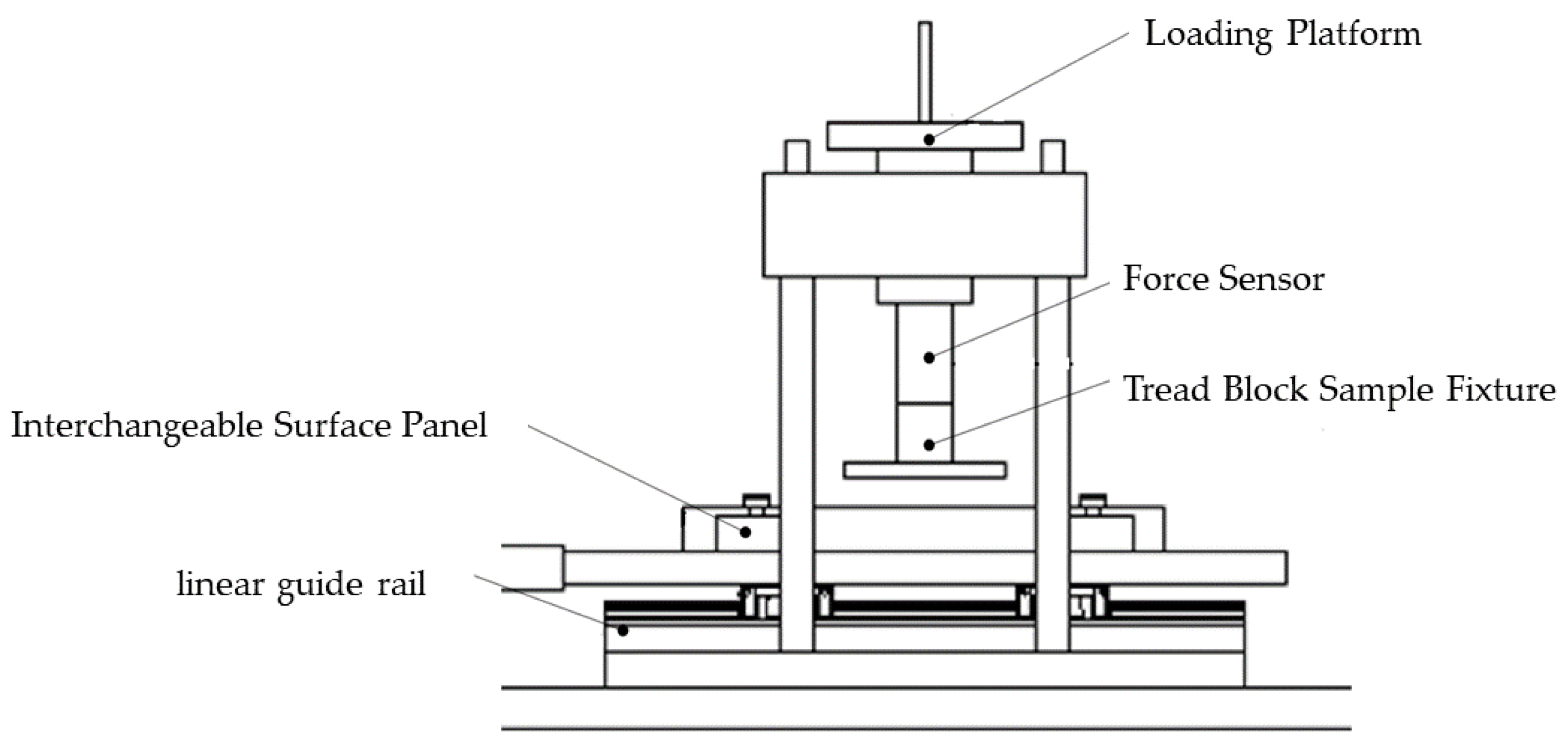 Loading Platform

Force Sensor

Tread Block Sample Fixture

Interchangeable Surface Panel

linear guide rail