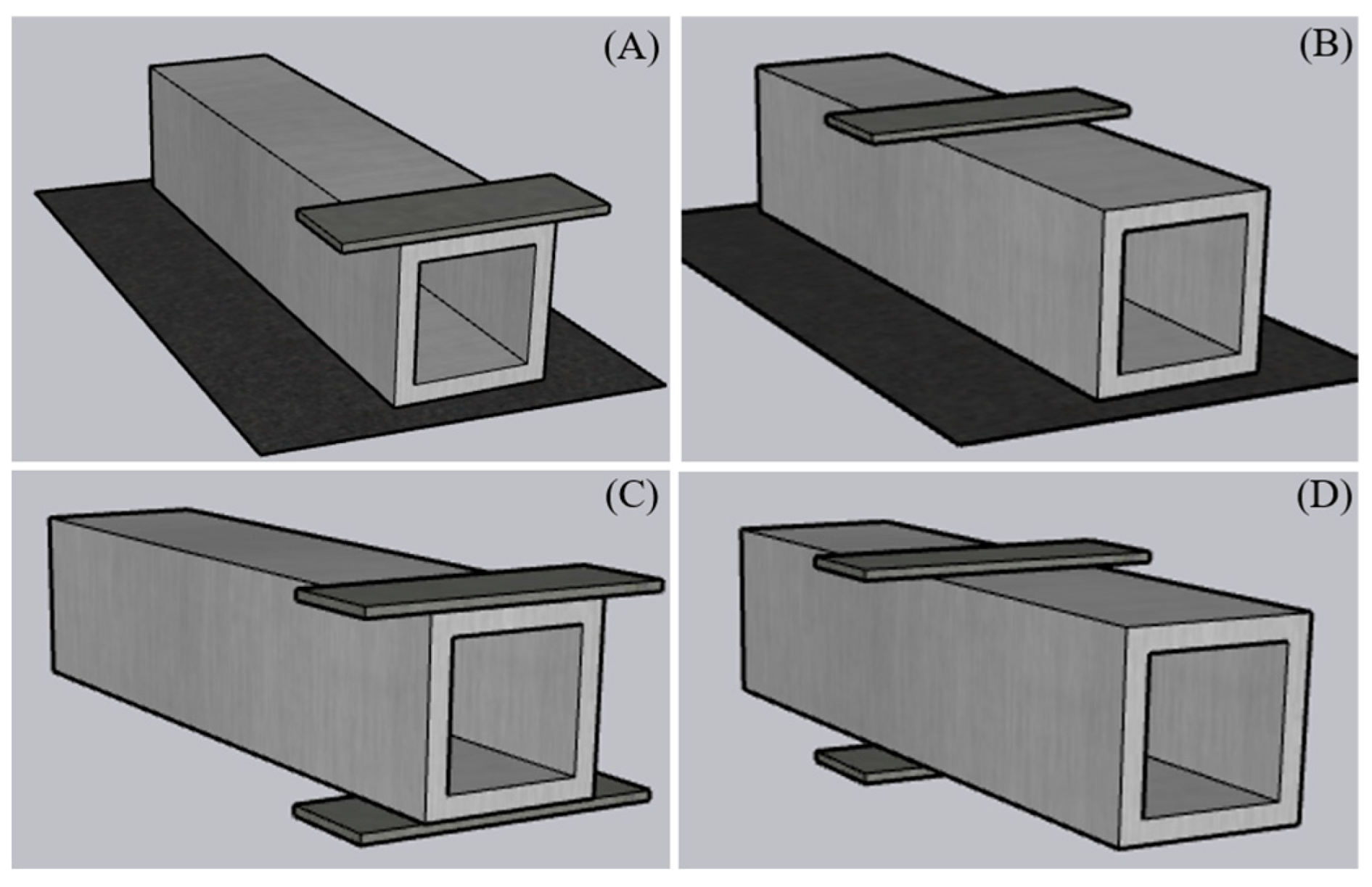 (A)

(B)

(C)

(D)