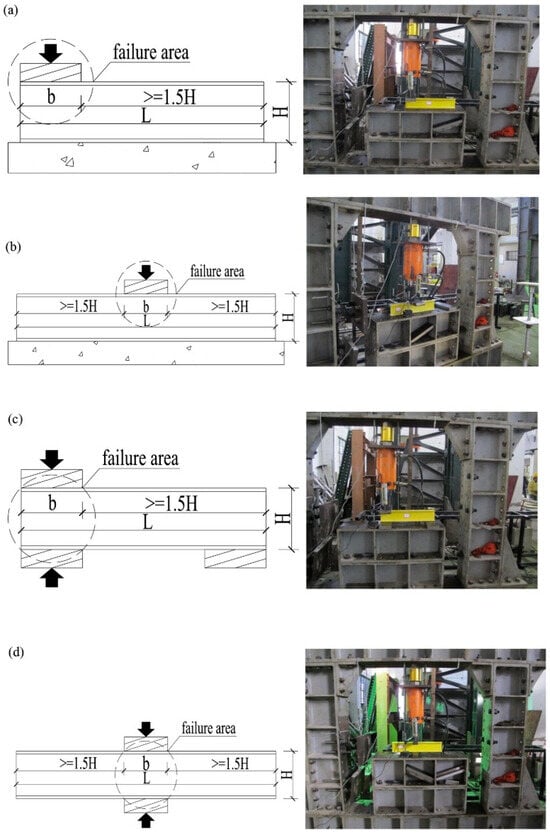 (a)

failure area

b

>=1.5H

L

H

(b)

failure area

>=1.5H

b

>=1.5H

L

H

(c)

failure area

b

>=1.5H

L

H

(d)

failure area

>=1.5H

b

>=1.5H

L

H