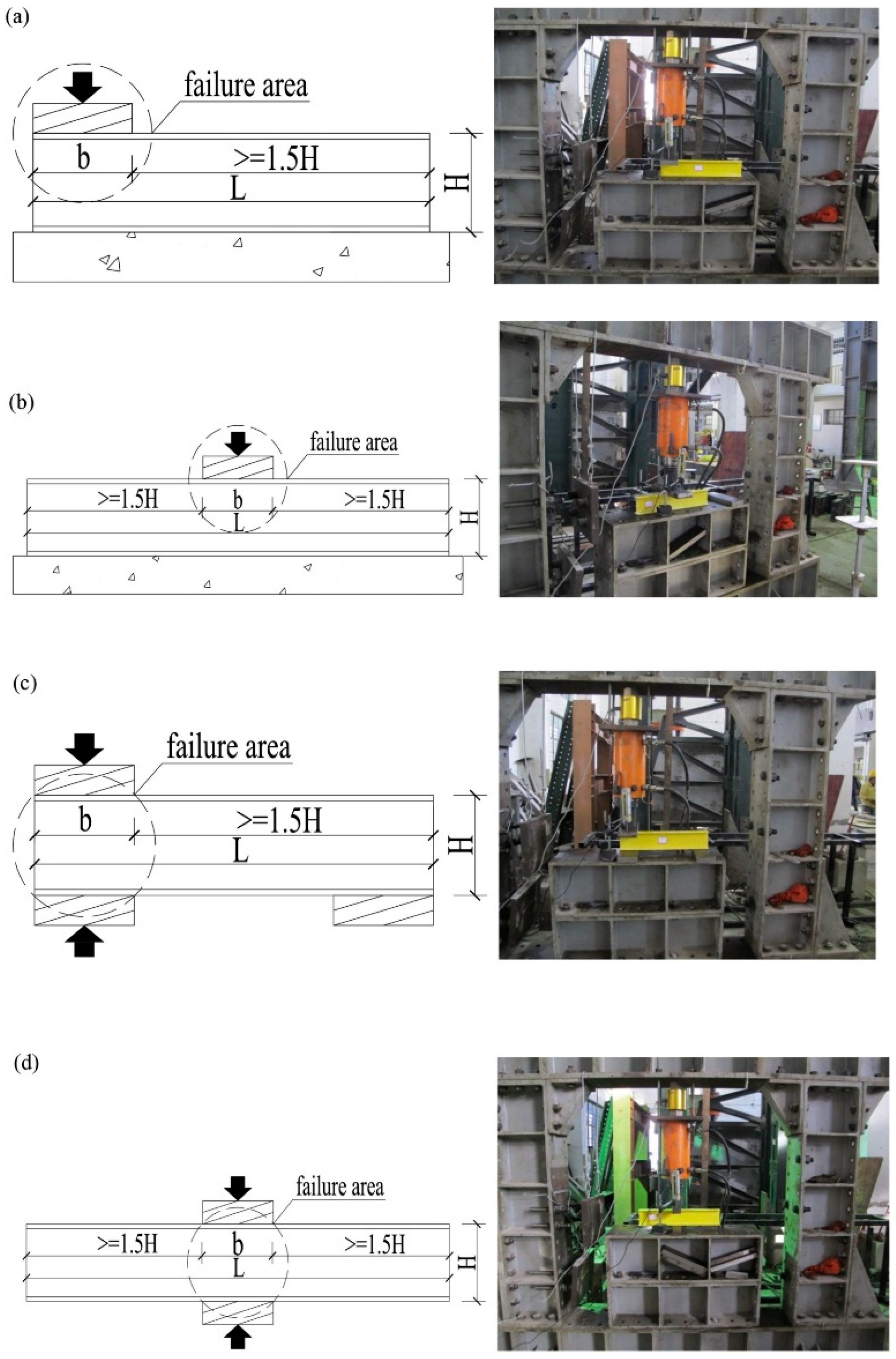 (a)

failure area

b

>=1.5H

L

H

(b)

failure area

>=1.5H

b

>=1.5H

L

H

(c)

failure area

b

>=1.5H

L

H

(d)

failure area

>=1.5H

b

>=1.5H

L

H