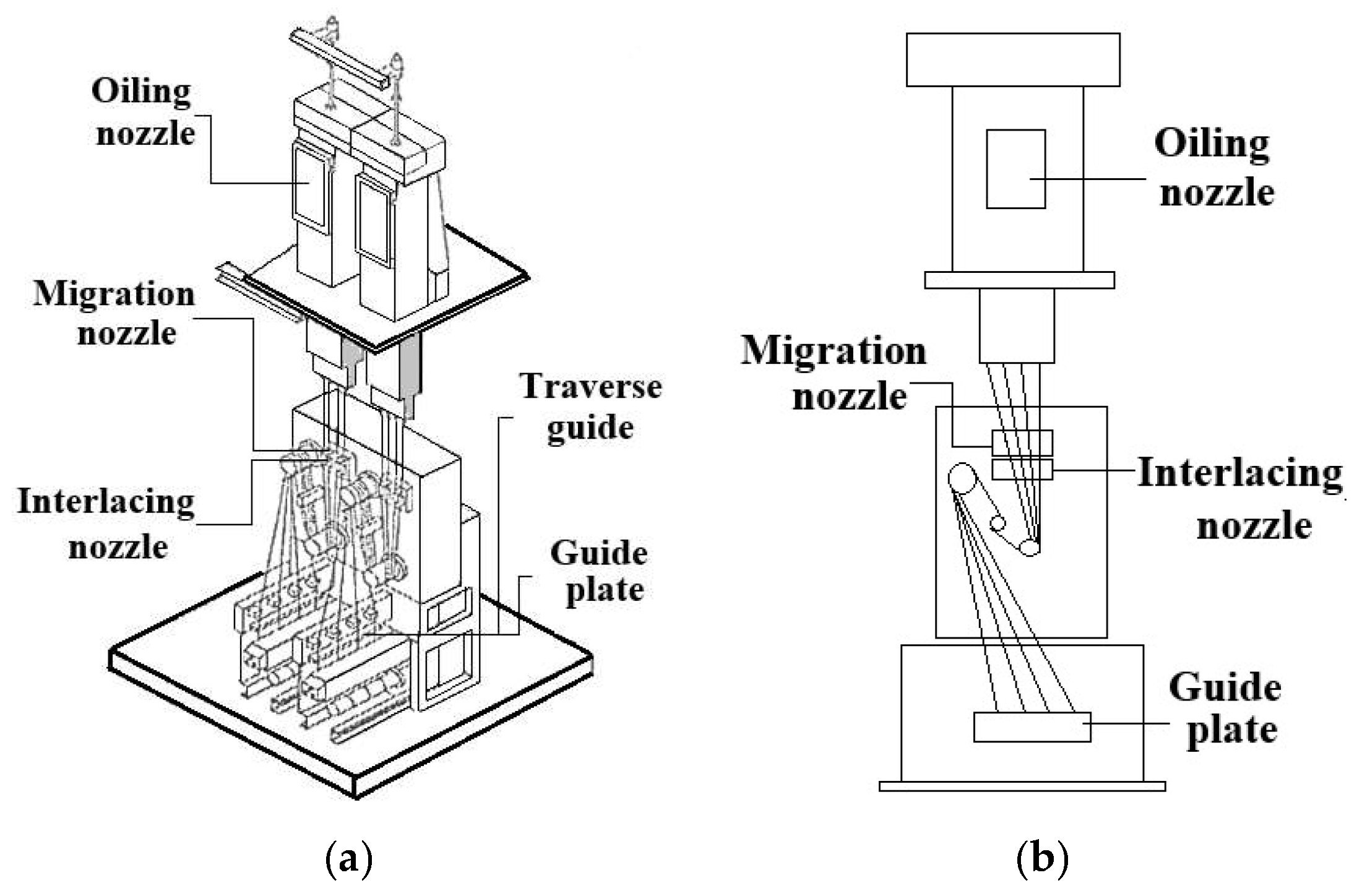 Oiling nozzle

Migration nozzle

Traverse guide

Interlacing nozzle

Guide plate

(a)

Oiling nozzle

Migration nozzle

Interlacing nozzle

Guide plate

(b)