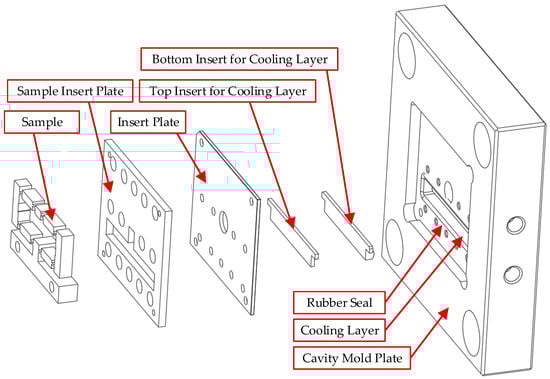 Bottom Insert for Cooling Layer

Sample Insert Plate

Top Insert for Cooling Layer

Sample

Insert Plate

Rubber Seal

Cooling Layer

Cavity Mold Plate