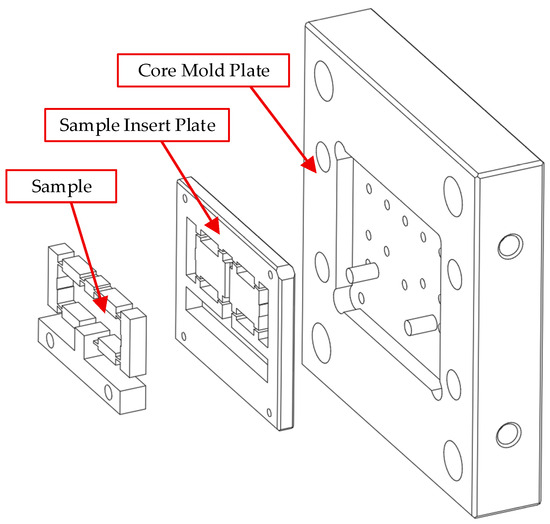 Core Mold Plate

Sample Insert Plate

Sample