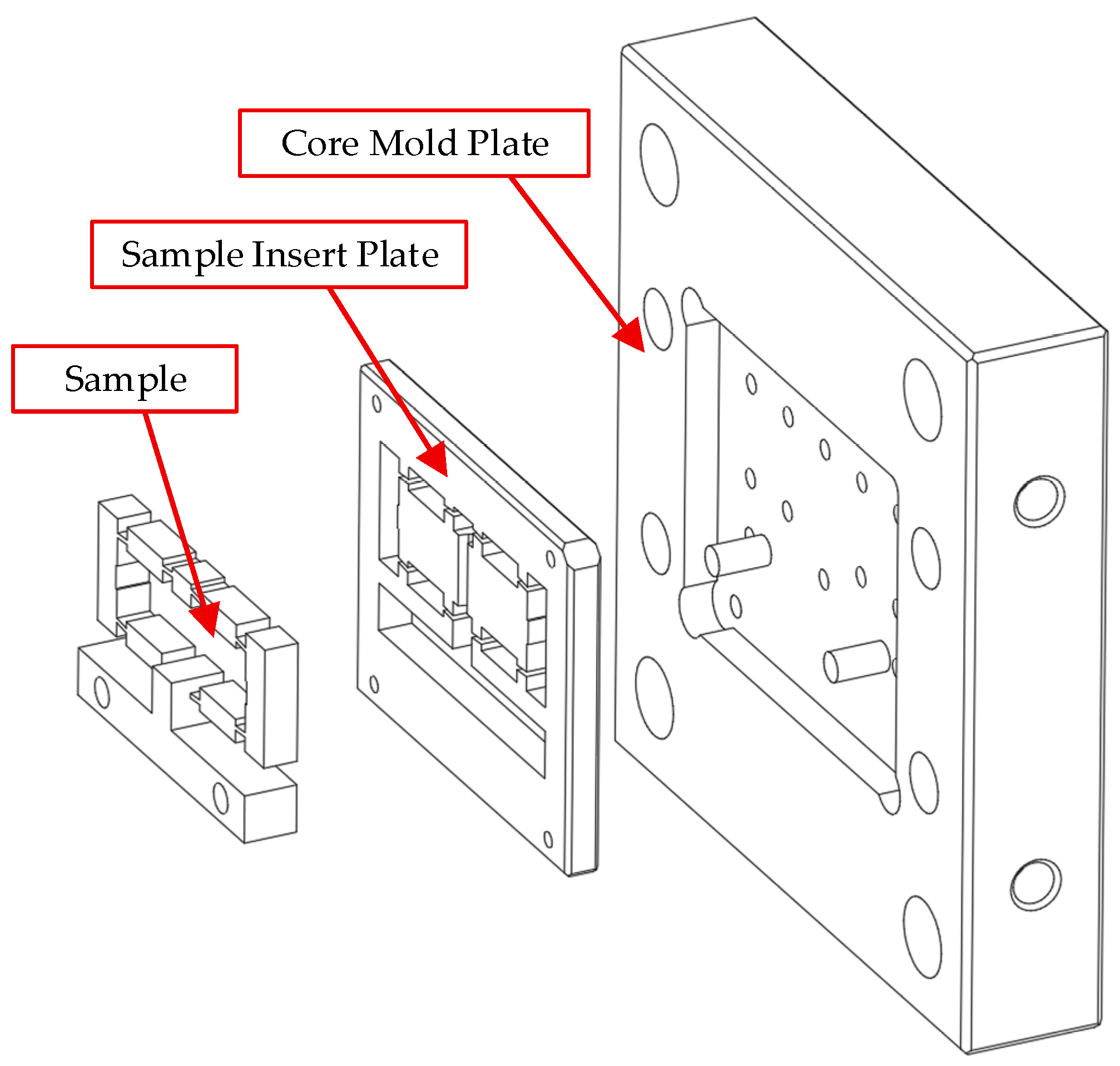 Core Mold Plate

Sample Insert Plate

Sample