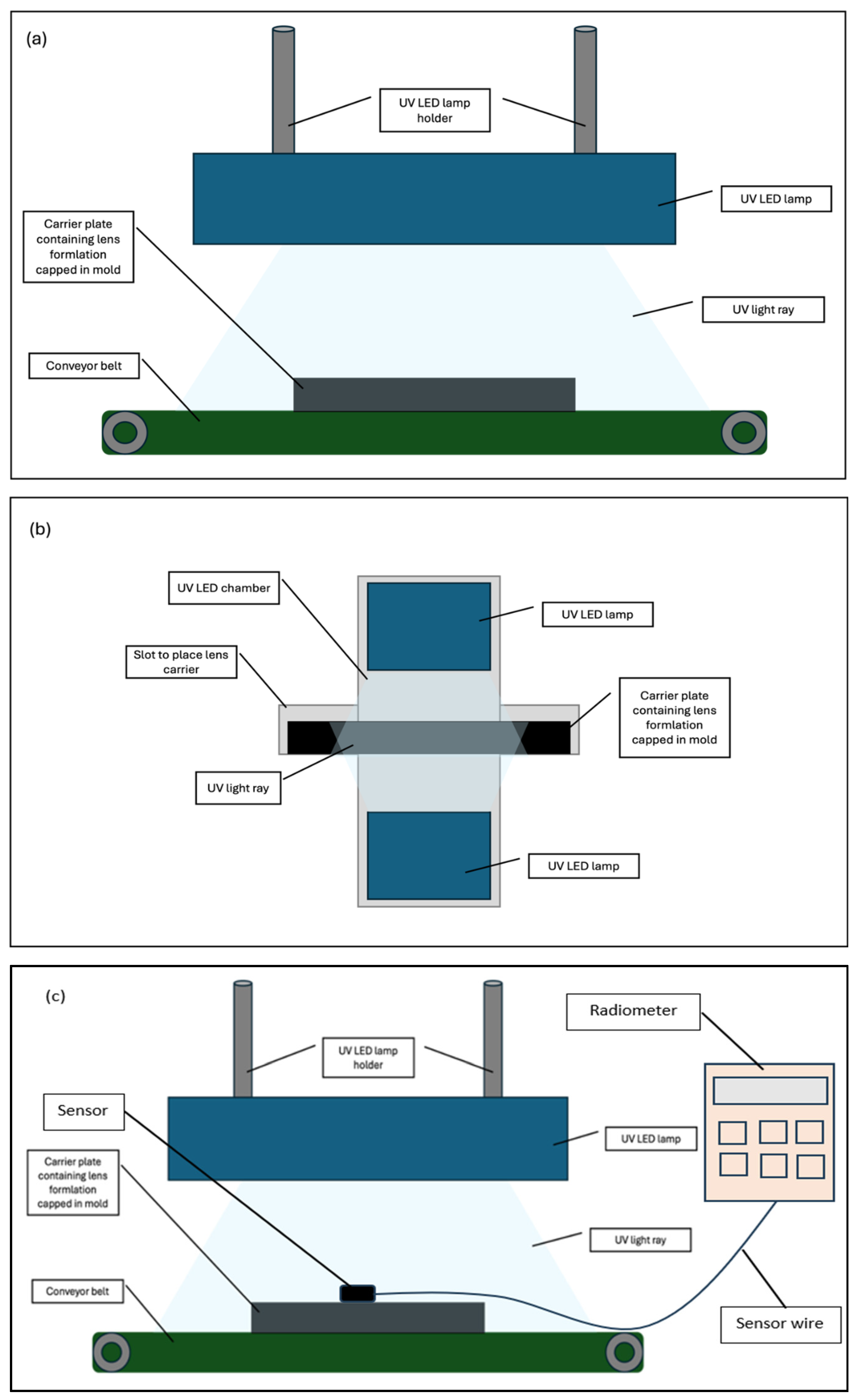 (a)

UV LED lamp holder

UV LED lamp

Carrier plate containing lens formlation capped in mold

UV light ray

Conveyor belt

(b)

UV LED chamber

UV LED lamp

Slot to place lens carrier

Carrier plate containing lens formlation capped in mold

UV light ray

UV LED lamp

(c)

Radiometer

UV LED lamp holder

Sensor

UV LED lamp

Carrier plate containing lens formlation capped in mold

UV light ray

Conveyor belt

Sensor wire