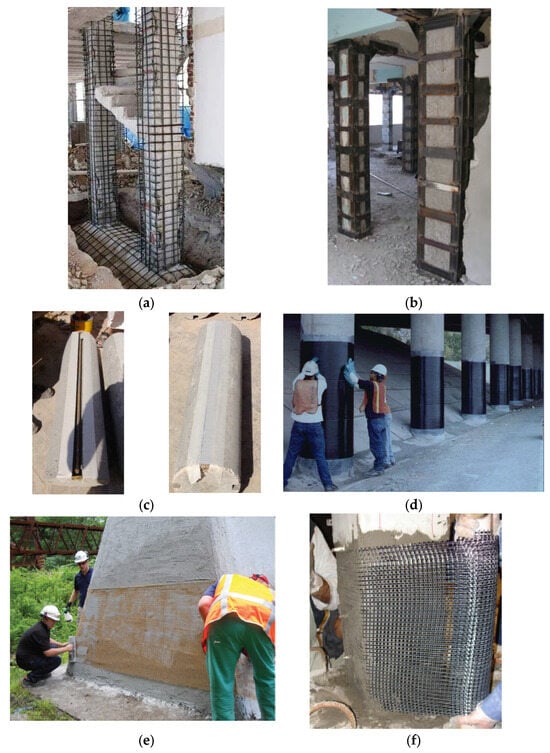 (a)

(b)

(c)

(d)

(e)

(f)