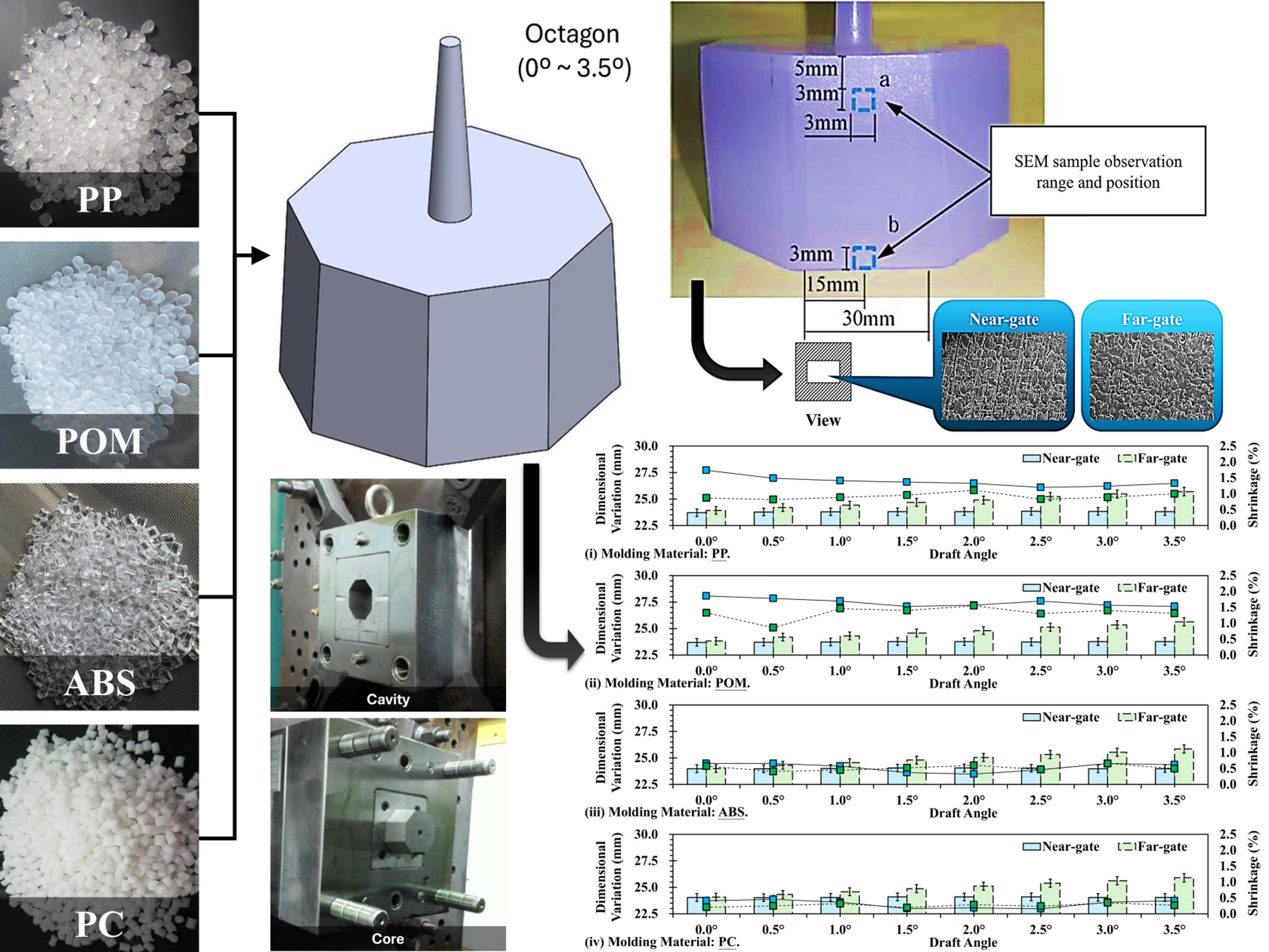 PP

POM

ABS

PC

Octagon
(0º ~ 3.5º)

Cavity

Core

5mm
3mm
3mm
a
b
3mm
15mm
30mm

SEM sample observation range and position

View

Near-gate

Far-gate

Dimensional Variation (mm)
30.0
27.5
25.0
22.5
Near-gate Far-gate
2.5
2.0
1.5
1.0
0.5
0.0
Shrinkage (%)
0.0° 0.5° 1.0° 1.5° 2.0° 2.5° 3.0° 3.5°
(i) Molding Material: PP.
Draft Angle

Dimensional Variation (mm)
30.0
27.5
25.0
22.5
Near-gate Far-gate
2.5
2.0
1.5
1.0
0.5
0.0
Shrinkage (%)
0.0° 0.5° 1.0° 1.5° 2.0° 2.5° 3.0° 3.5°
(ii) Molding Material: POM.
Draft Angle

Dimensional Variation (mm)
30.0
27.5
25.0
22.5
Near-gate Far-gate
2.5
2.0
1.5
1.0
0.5
0.0
Shrinkage (%)
0.0° 0.5° 1.0° 1.5° 2.0° 2.5° 3.0° 3.5°
(iii) Molding Material: ABS.
Draft Angle

Dimensional Variation (mm)
30.0
27.5
25.0
22.5
Near-gate Far-gate
2.5
2.0
1.5
1.0
0.5
0.0
Shrinkage (%)
0.0° 0.5° 1.0° 1.5° 2.0° 2.5° 3.0° 3.5°
(iv) Molding Material: PC.
Draft Angle