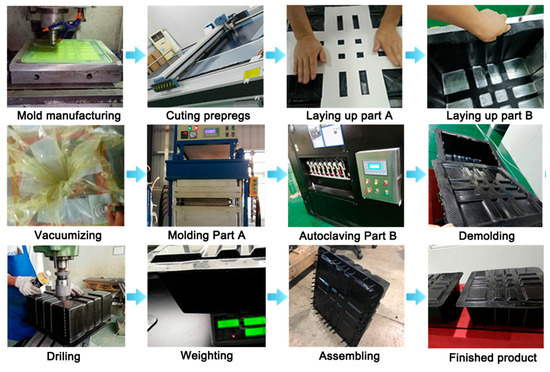 Mold manufacturing

Cuting prepregs

Laying up part A

Laying up part B

Vacuumizing

Molding Part A

Autoclaving Part B

Demolding

Driling

Weighting

Assembling

Finished product