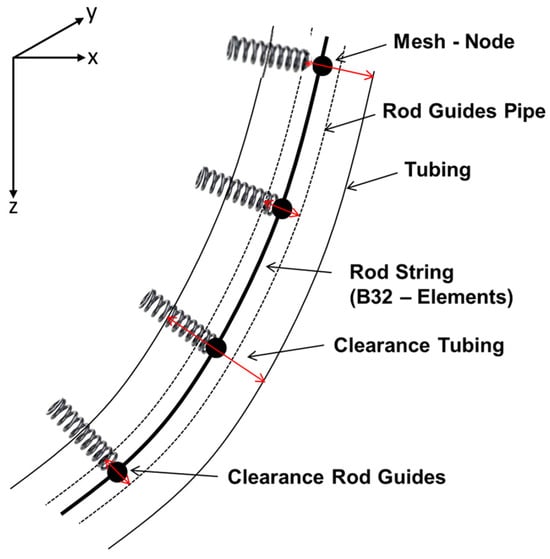 y
x
z
Mesh - Node
Rod Guides Pipe
Tubing
Rod String
(B32 – Elements)
Clearance Tubing
Clearance Rod Guides