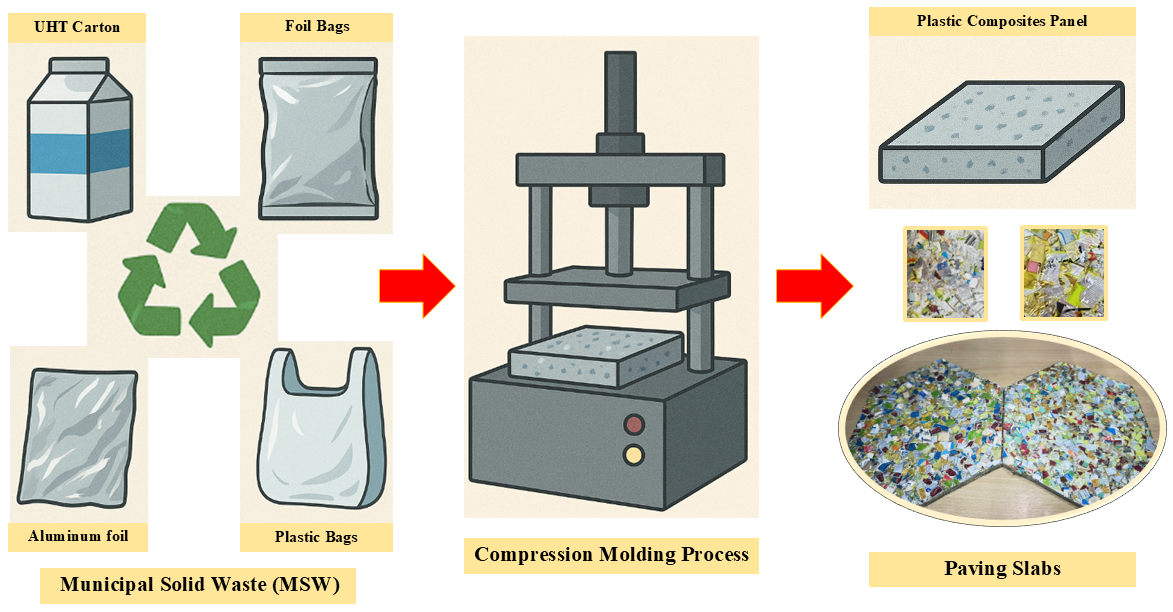 UHT Carton

Foil Bags

Aluminum foil

Plastic Bags

Municipal Solid Waste (MSW)

Compression Molding Process

Plastic Composites Panel

Paving Slabs