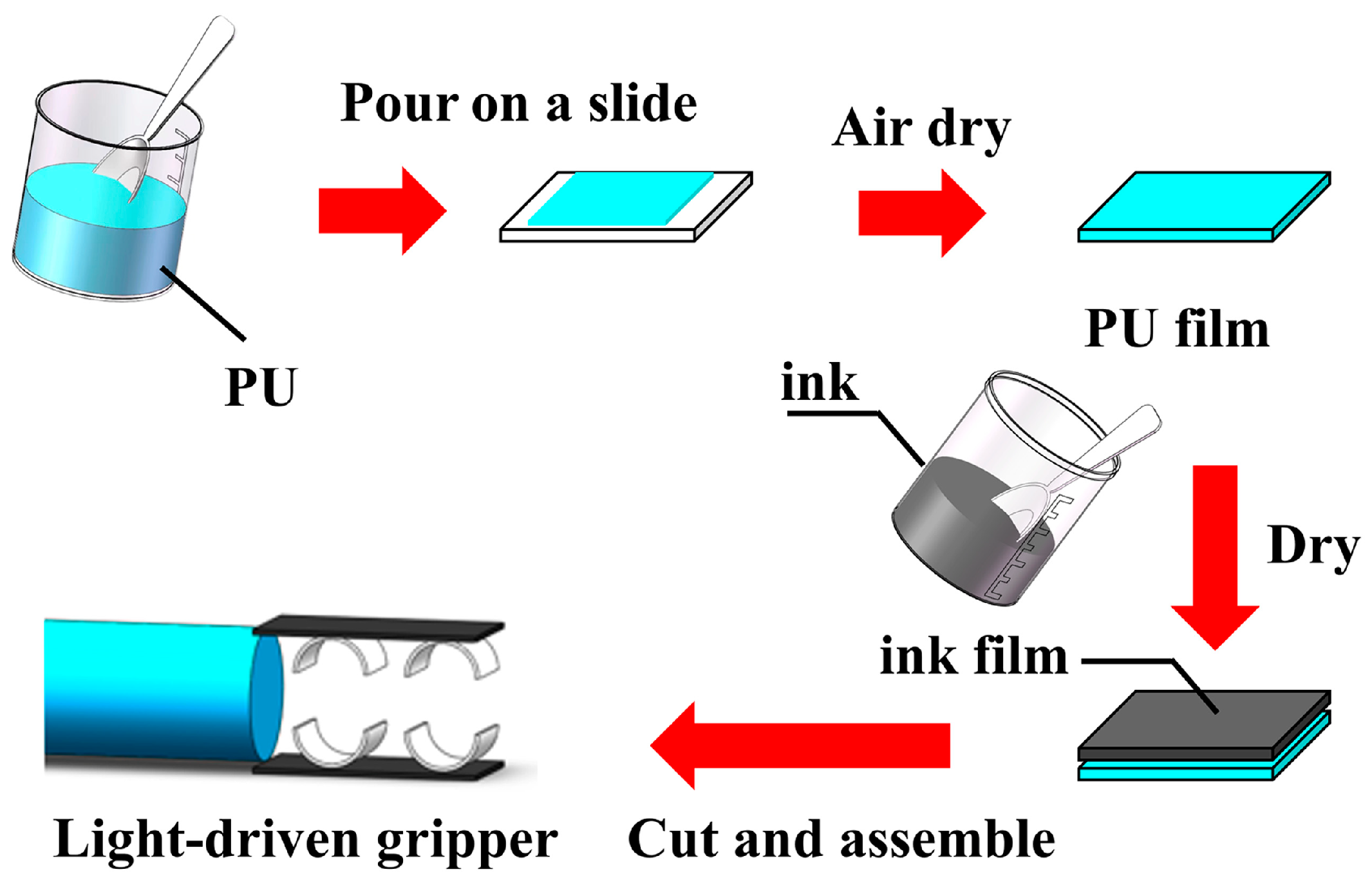 Pour on a slide

Air dry

PU

PU film

ink

Dry

ink film

Light-driven gripper

Cut and assemble