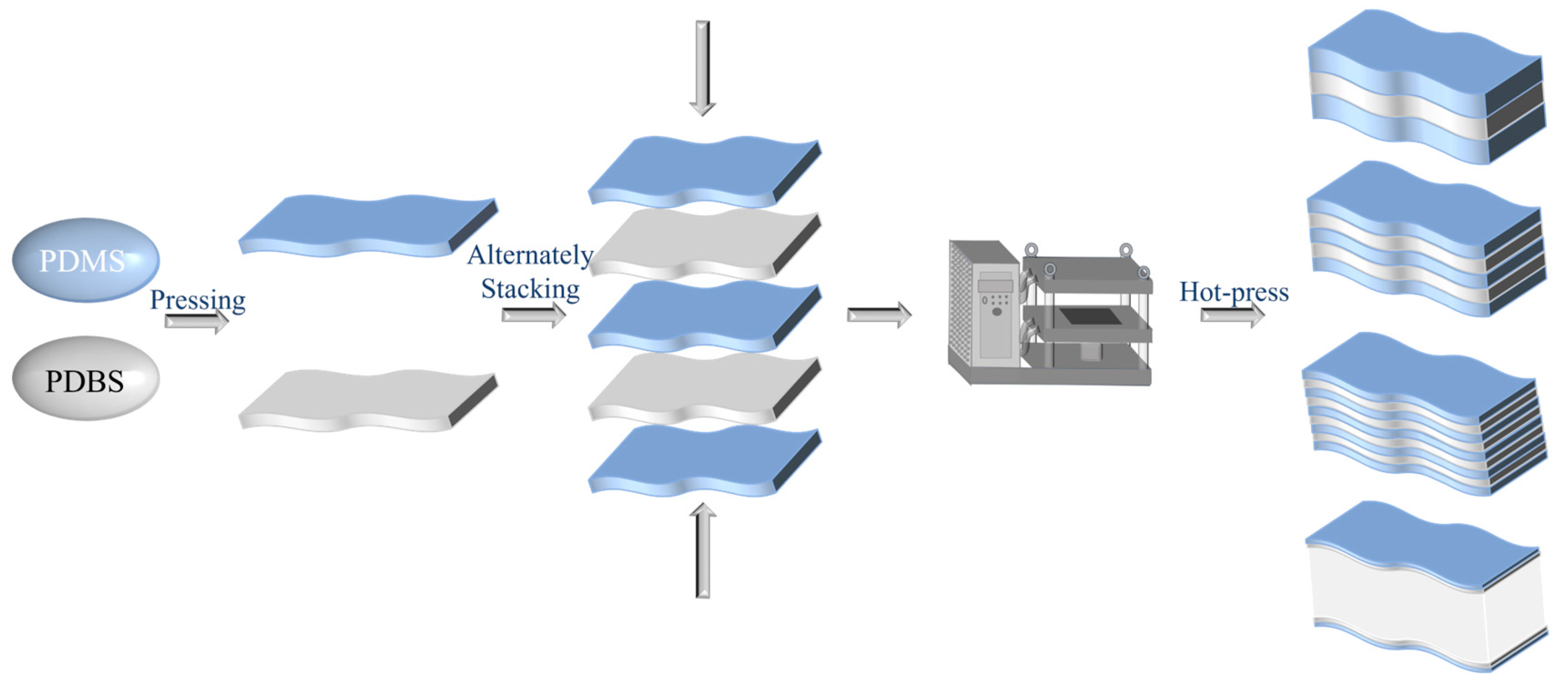 PDMS

PDBS

Pressing

Alternately Stacking

Hot-press