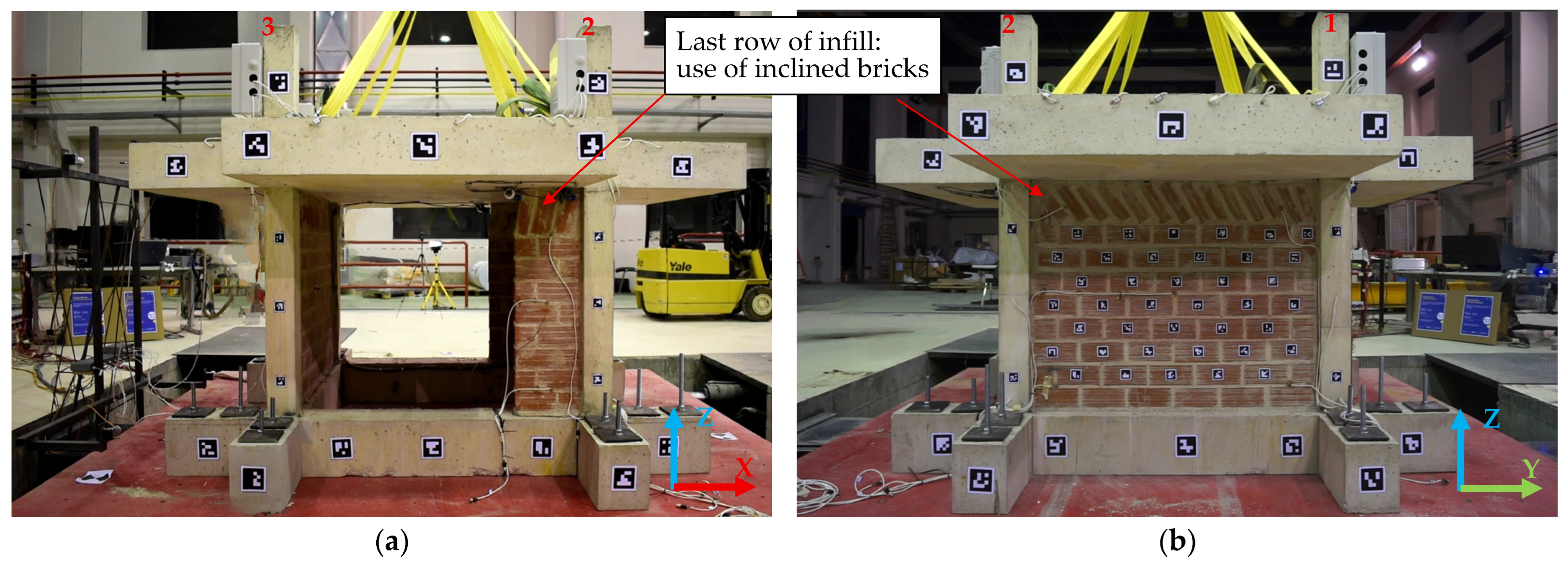 3

2

Last row of infill:
use of inclined bricks

Yale

Z

X

(a)

2

1

Z

Y

(b)