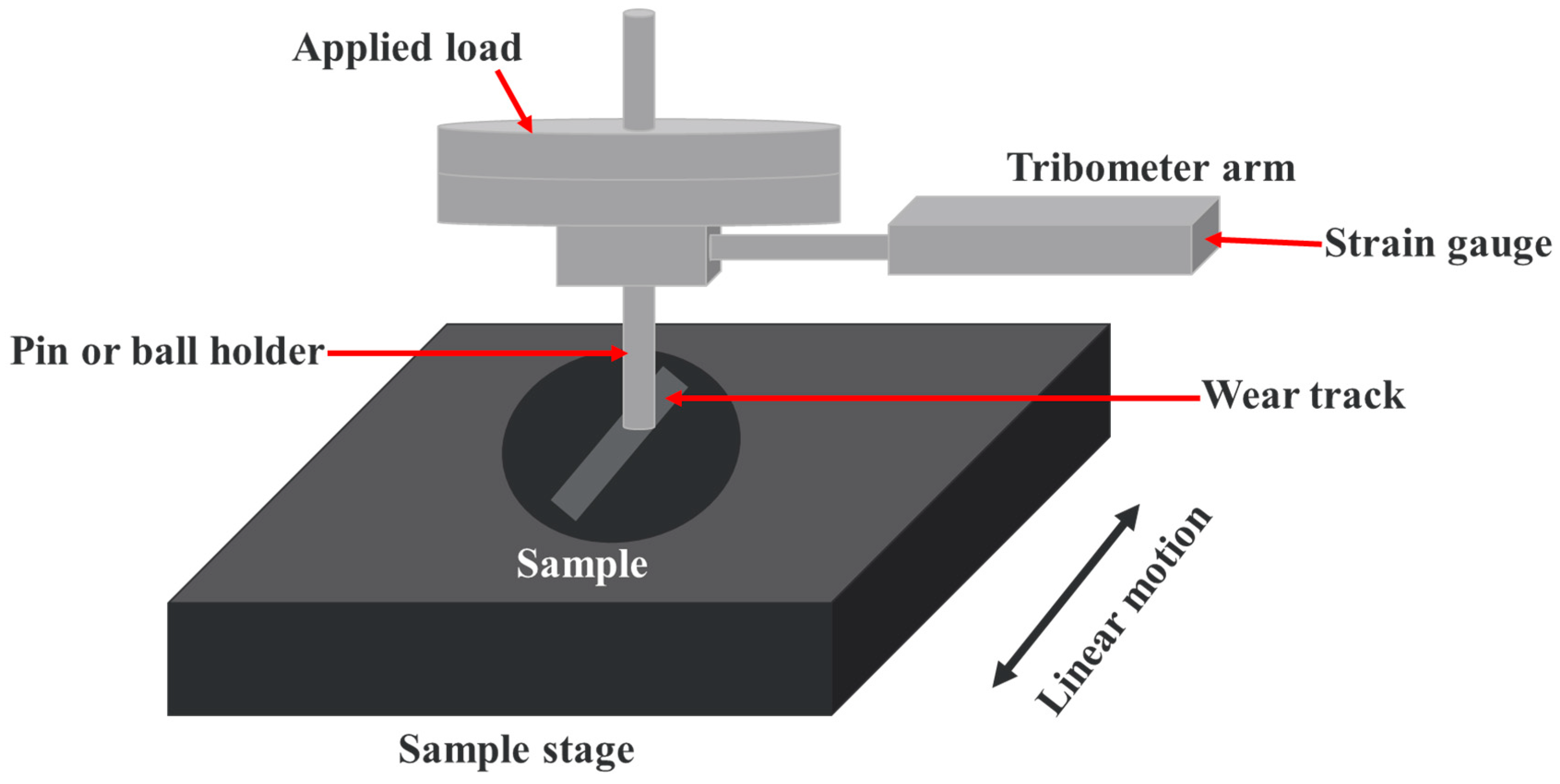 Applied load

Tribometer arm

Strain gauge

Pin or ball holder

Wear track

Sample

Linear motion

Sample stage