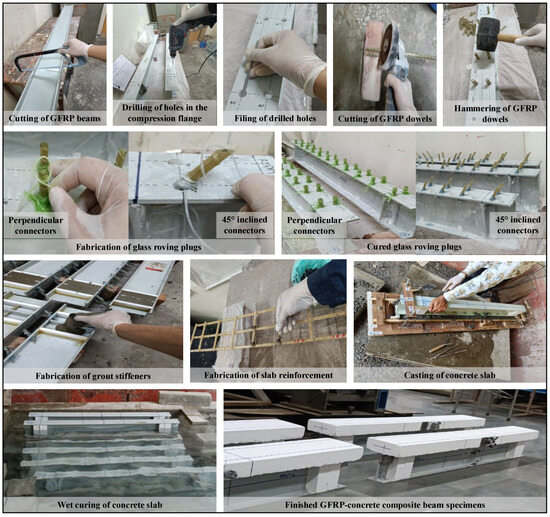 Cutting of GFRP beams

Drilling of holes in the compression flange

Filing of drilled holes

Cutting of GFRP dowels

Hammering of GFRP dowels

Perpendicular connectors

45° inclined connectors

Fabrication of glass roving plugs

Perpendicular connectors

45° inclined connectors

Cured glass roving plugs

Fabrication of grout stiffeners

Fabrication of slab reinforcement

Casting of concrete slab

Wet curing of concrete slab

Finished GFRP-concrete composite beam specimens