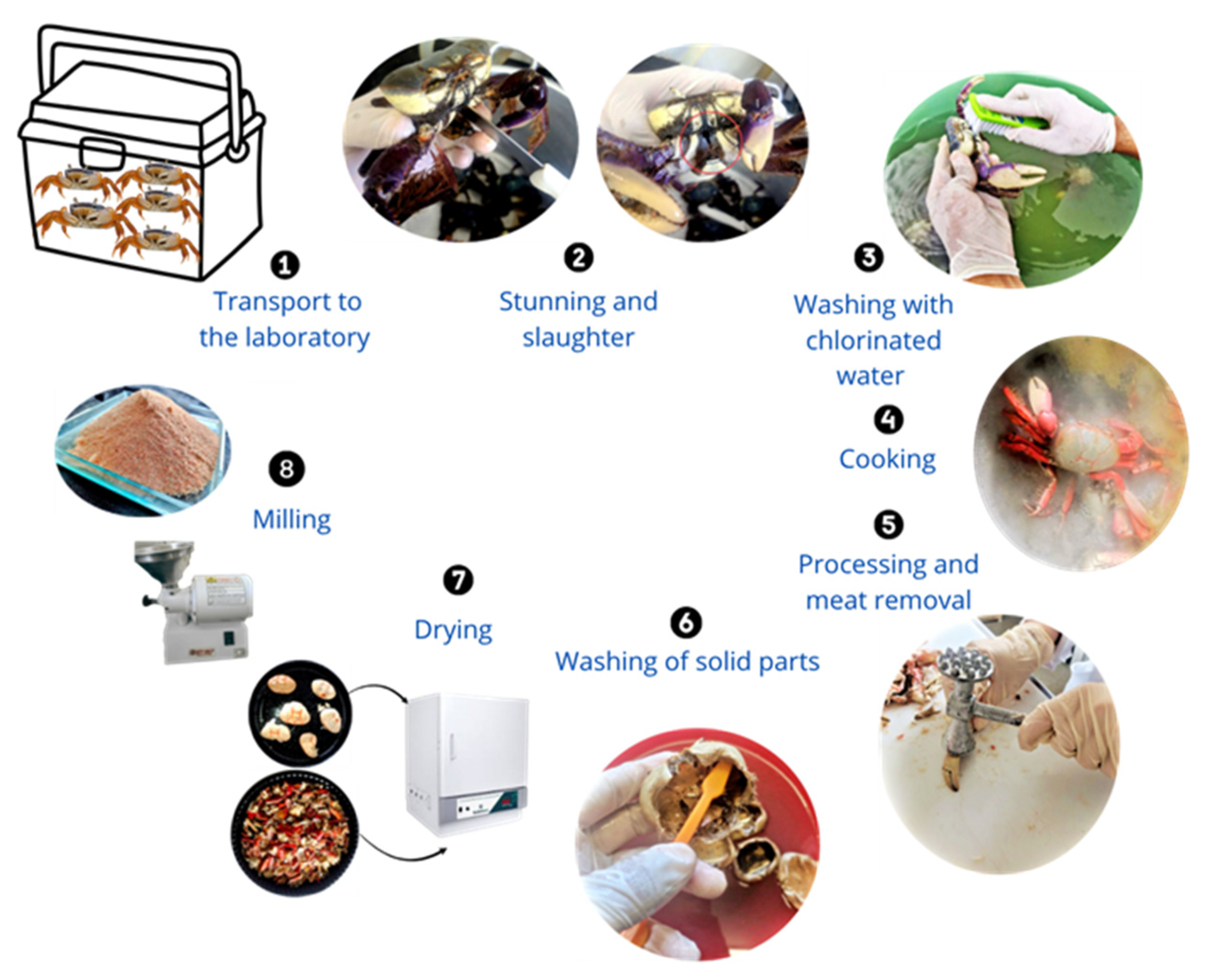 1
Transport to the laboratory

2
Stunning and slaughter

3
Washing with chlorinated water

4
Cooking

5
Processing and meat removal

6
Washing of solid parts

7
Drying

8
Milling