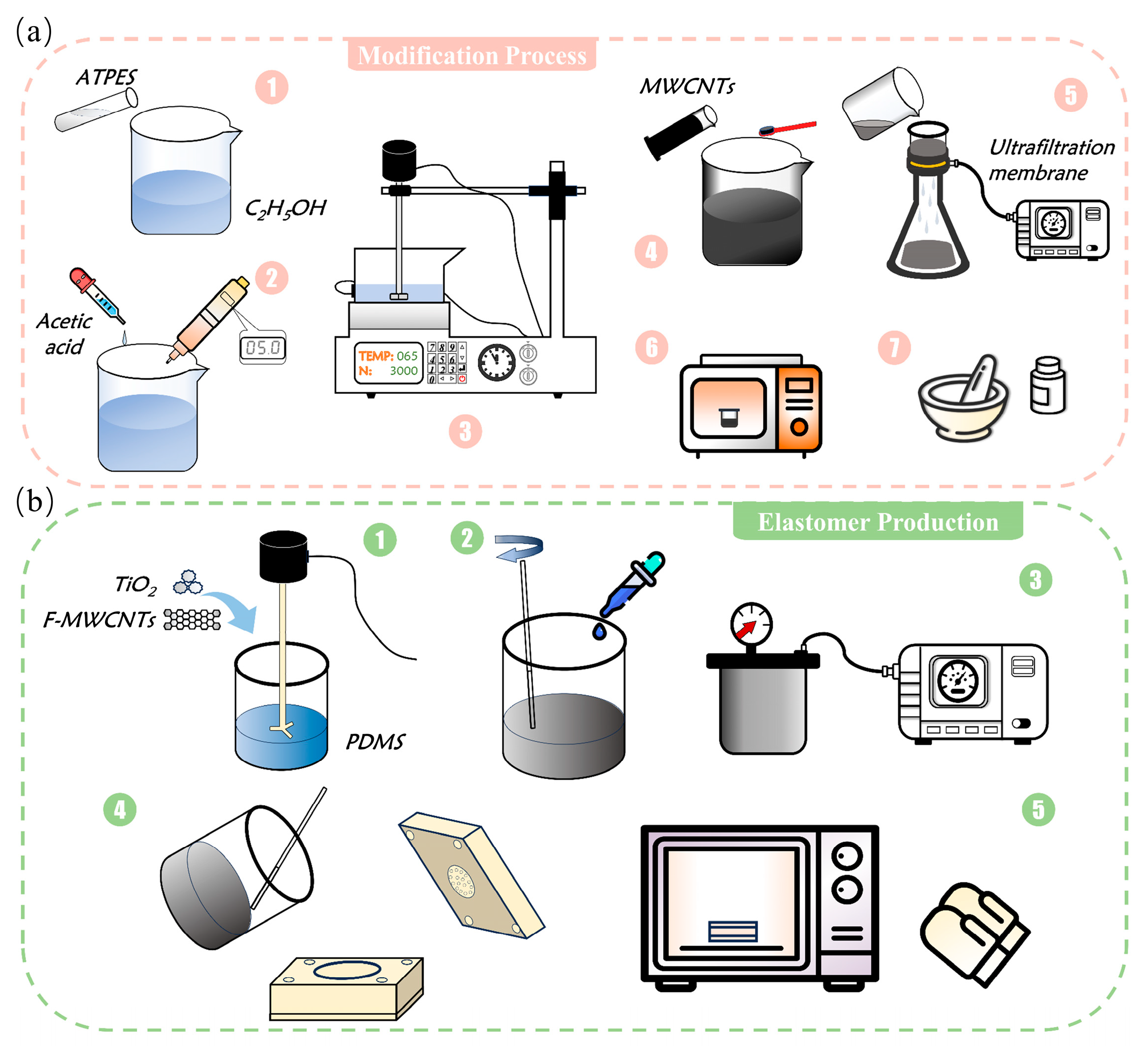 (a)

Modification Process

ATPES

1

$C_2H_5OH$

2

Acetic acid

05.0

TEMP: 065
N: 3000

7 8 9
4 5 6
1 2 3
0

3

MWCNTs

4

5

Ultrafiltration membrane

6

7

(b)

Elastomer Production

1

$TiO_2$

F-MWCNTs

PDMS

2

3

4

5