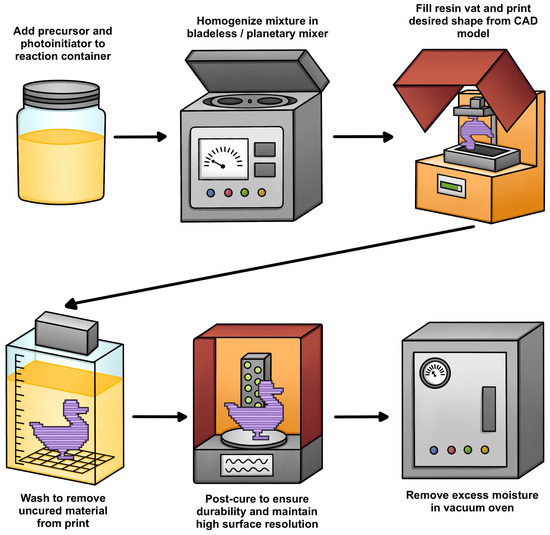 Add precursor and photoinitiator to reaction container

Homogenize mixture in bladeless / planetary mixer

Fill resin vat and print desired shape from CAD model

Wash to remove uncured material from print

Post-cure to ensure durability and maintain high surface resolution

Remove excess moisture in vacuum oven