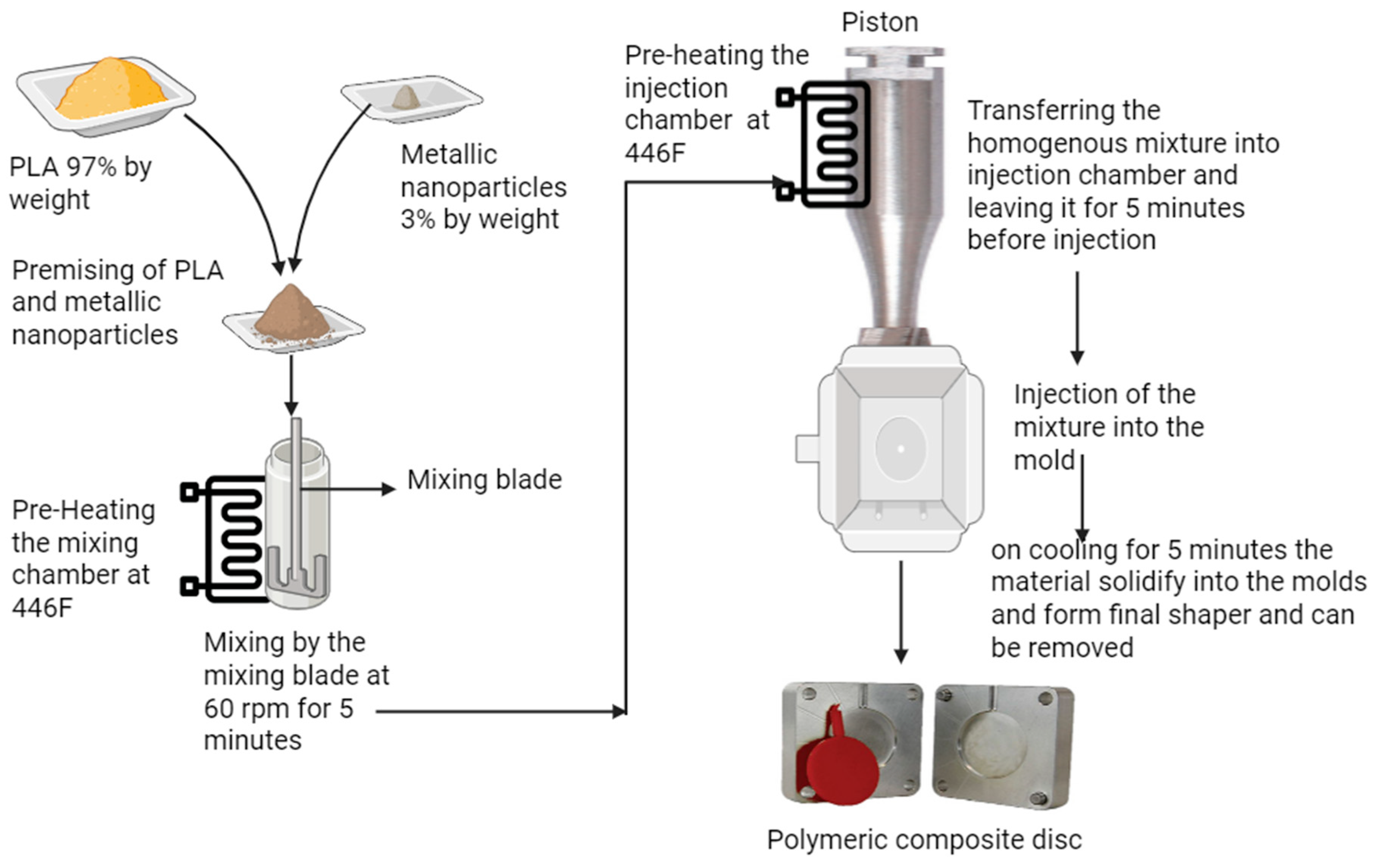 PLA 97% by weight

Metallic nanoparticles 3% by weight

Premising of PLA and metallic nanoparticles

Mixing blade

Pre-Heating the mixing chamber at 446F

Mixing by the mixing blade at 60 rpm for 5 minutes

Piston

Pre-heating the injection chamber at 446F

Transferring the homogenous mixture into injection chamber and leaving it for 5 minutes before injection

Injection of the mixture into the mold

on cooling for 5 minutes the material solidify into the molds and form final shaper and can be removed

Polymeric composite disc