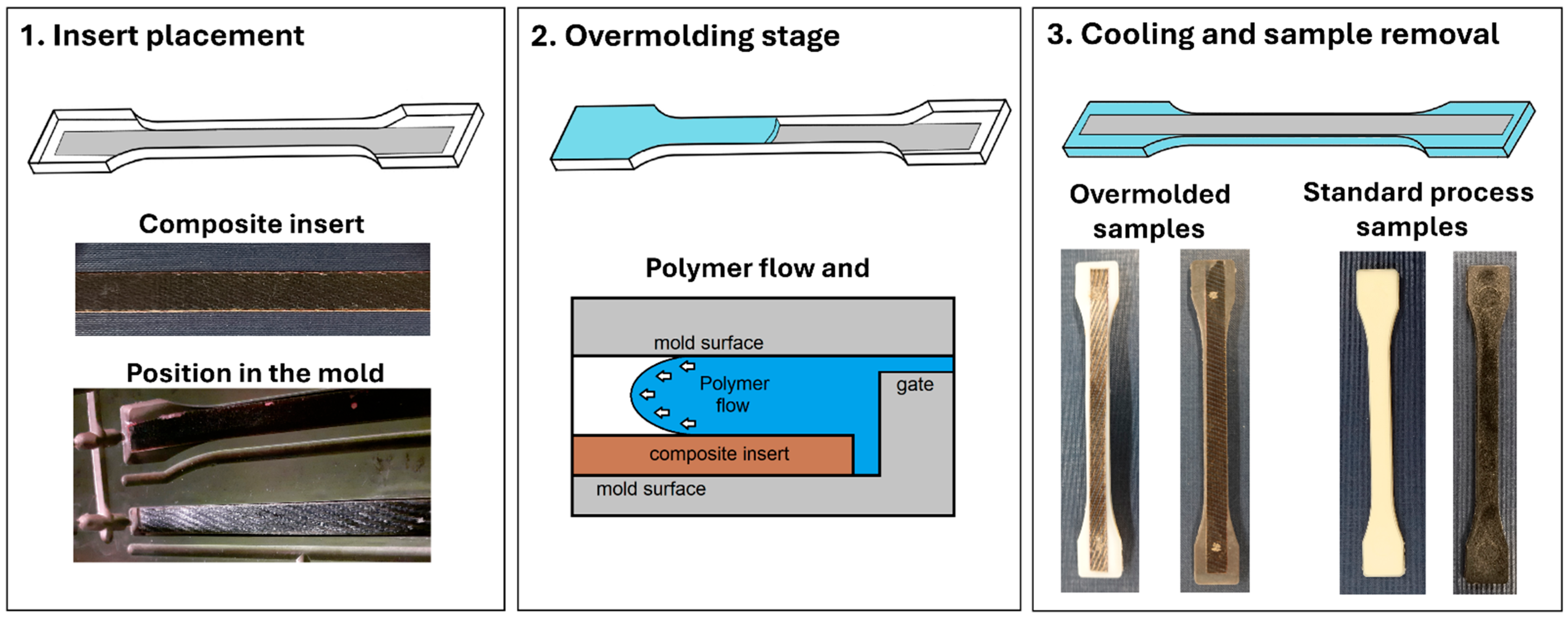 1. Insert placement

Composite insert

Position in the mold

2. Overmolding stage

Polymer flow and

mold surface

Polymer flow

gate

composite insert

mold surface

3. Cooling and sample removal

Overmolded samples

Standard process samples