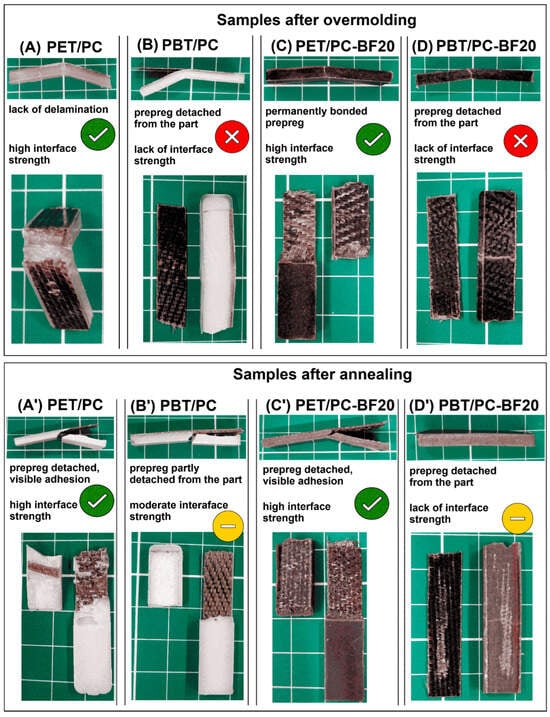 Samples after overmolding

(A) PET/PC

lack of delamination

high interface strength

(B) PBT/PC

prepreg detached from the part

lack of interface strength

(C) PET/PC-BF20

permanently bonded prepreg

high interface strength

(D) PBT/PC-BF20

prepreg detached from the part

lack of interface strength

Samples after annealing

(A') PET/PC

prepreg detached, visible adhesion

high interface strength

(B') PBT/PC

prepreg partly detached from the part

moderate interaface strength

(C') PET/PC-BF20

prepreg detached, visible adhesion

high interface strength

(D') PBT/PC-BF20

prepreg detached from the part

lack of interface strength