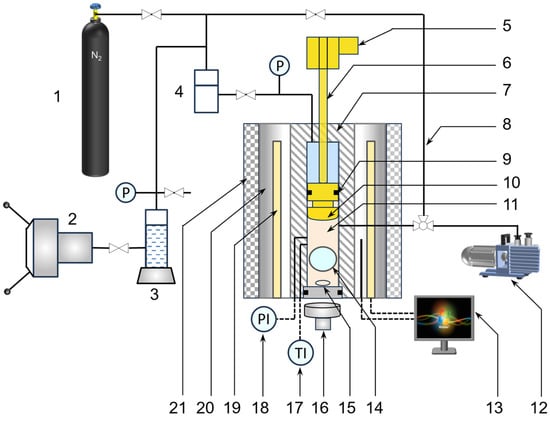 $N_2$

1

2

3

4

P

P

5

6

7

8

9

10

11

PI

TI

21 20 19 18 17 16 15 14 13 12