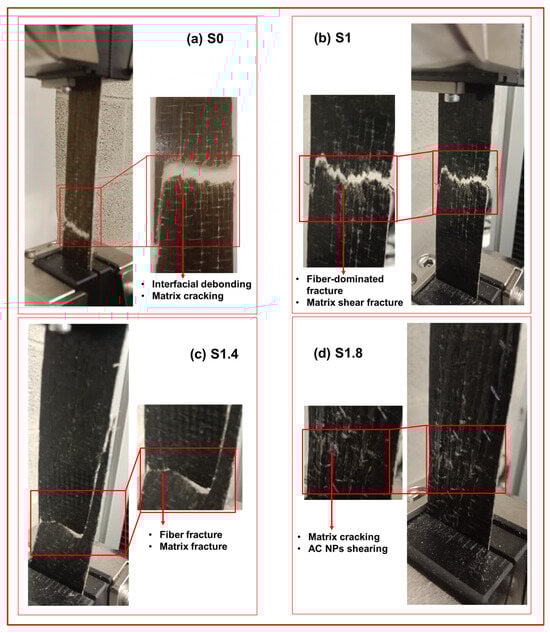 (a) S0

• Interfacial debonding
• Matrix cracking

(b) S1

• Fiber-dominated fracture
• Matrix shear fracture

(c) S1.4

• Fiber fracture
• Matrix fracture

(d) S1.8

• Matrix cracking
• AC NPs shearing