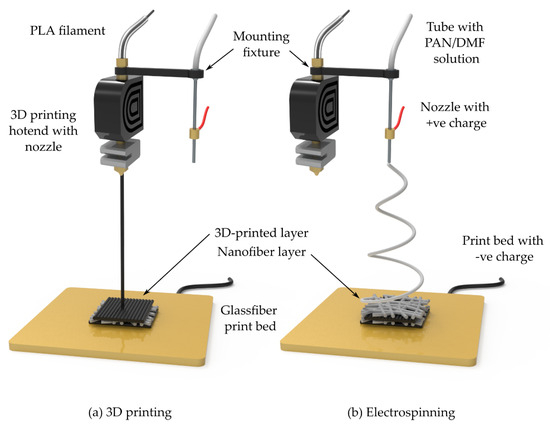 PLA filament

Mounting fixture

Tube with PAN/DMF solution

3D printing hotend with nozzle

Nozzle with +ve charge

3D-printed layer

Nanofiber layer

Print bed with -ve charge

Glassfiber print bed

(a) 3D printing

(b) Electrospinning