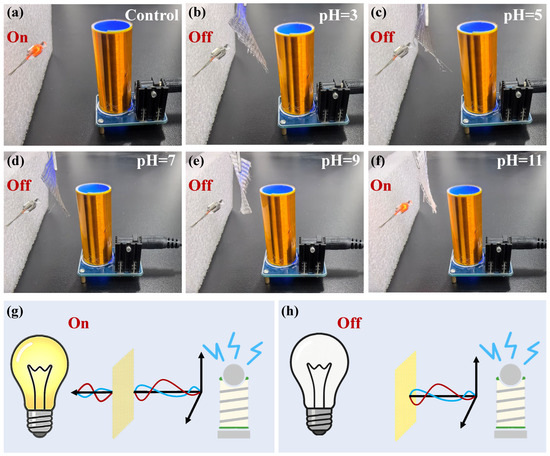 (a) Control
On

(b) pH=3
Off

(c) pH=5
Off

(d) pH=7
Off

(e) pH=9
Off

(f) pH=11
On

(g) On

(h) Off