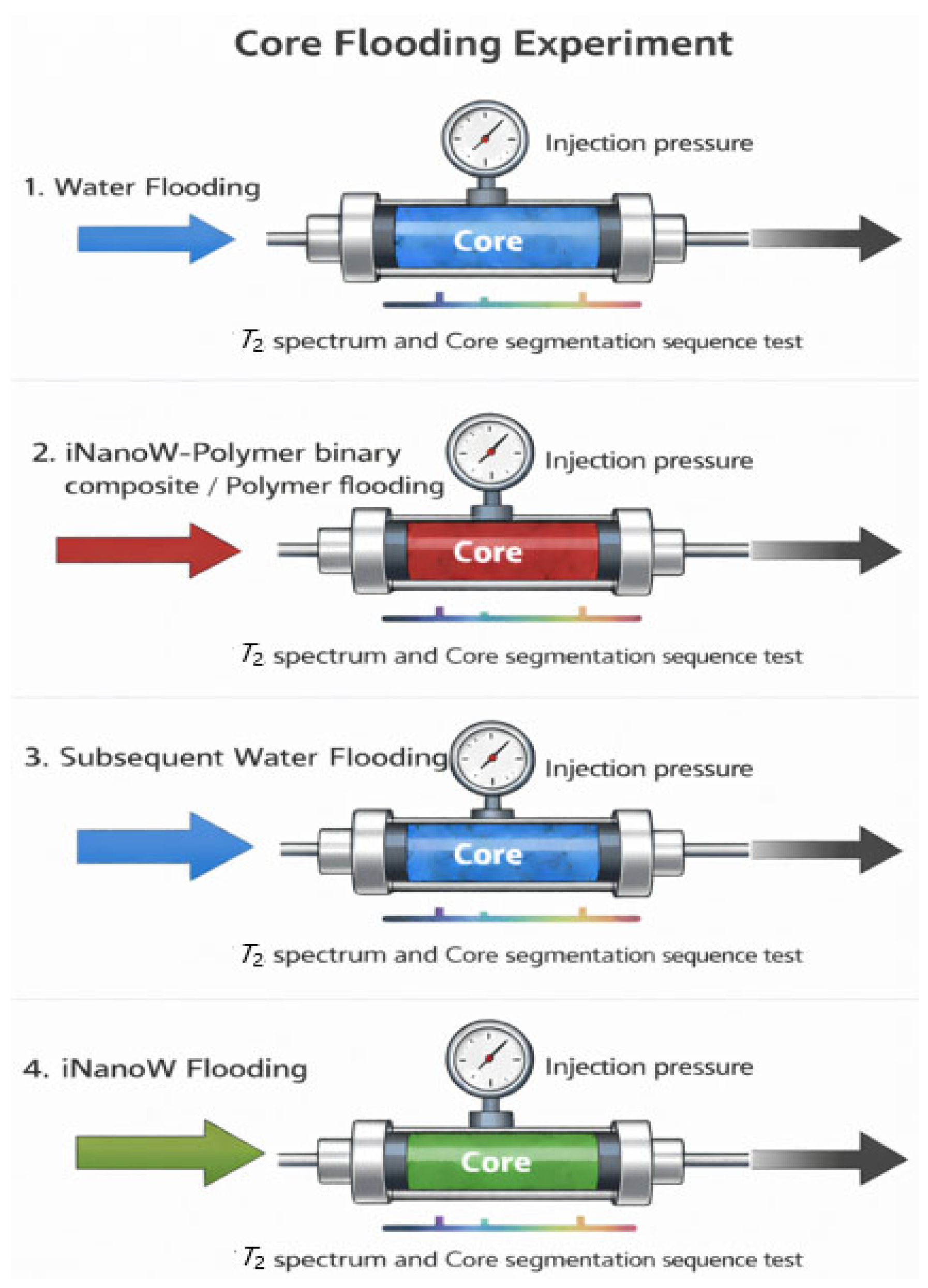 Core Flooding Experiment

1. Water Flooding

Injection pressure

Core

$T_2$ spectrum and Core segmentation sequence test

2. iNanoW-Polymer binary composite / Polymer flooding

Injection pressure

Core

$T_2$ spectrum and Core segmentation sequence test

3. Subsequent Water Flooding

Injection pressure

Core

$T_2$ spectrum and Core segmentation sequence test

4. iNanoW Flooding

Injection pressure

Core

$T_2$ spectrum and Core segmentation sequence test