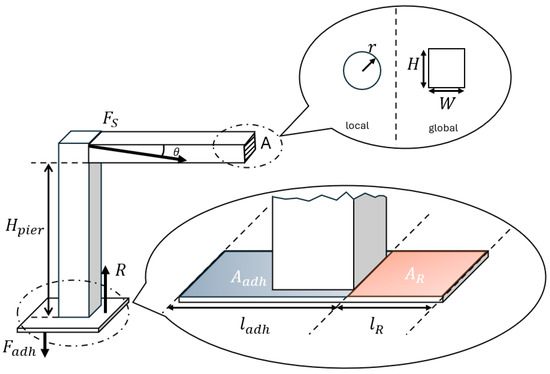 $r$

$H$

$W$

local

global

$F_S$

$\theta$

A

$H_{pier}$

$R$

$F_{adh}$

$A_{adh}$

$A_R$

$l_{adh}$

$l_R$