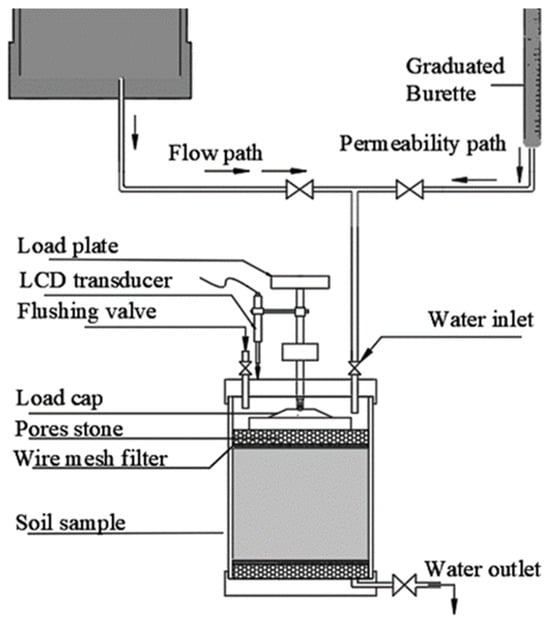 Graduated Burette

Flow path

Permeability path

Load plate

LCD transducer

Flushing valve

Water inlet

Load cap

Pores stone

Wire mesh filter

Soil sample

Water outlet