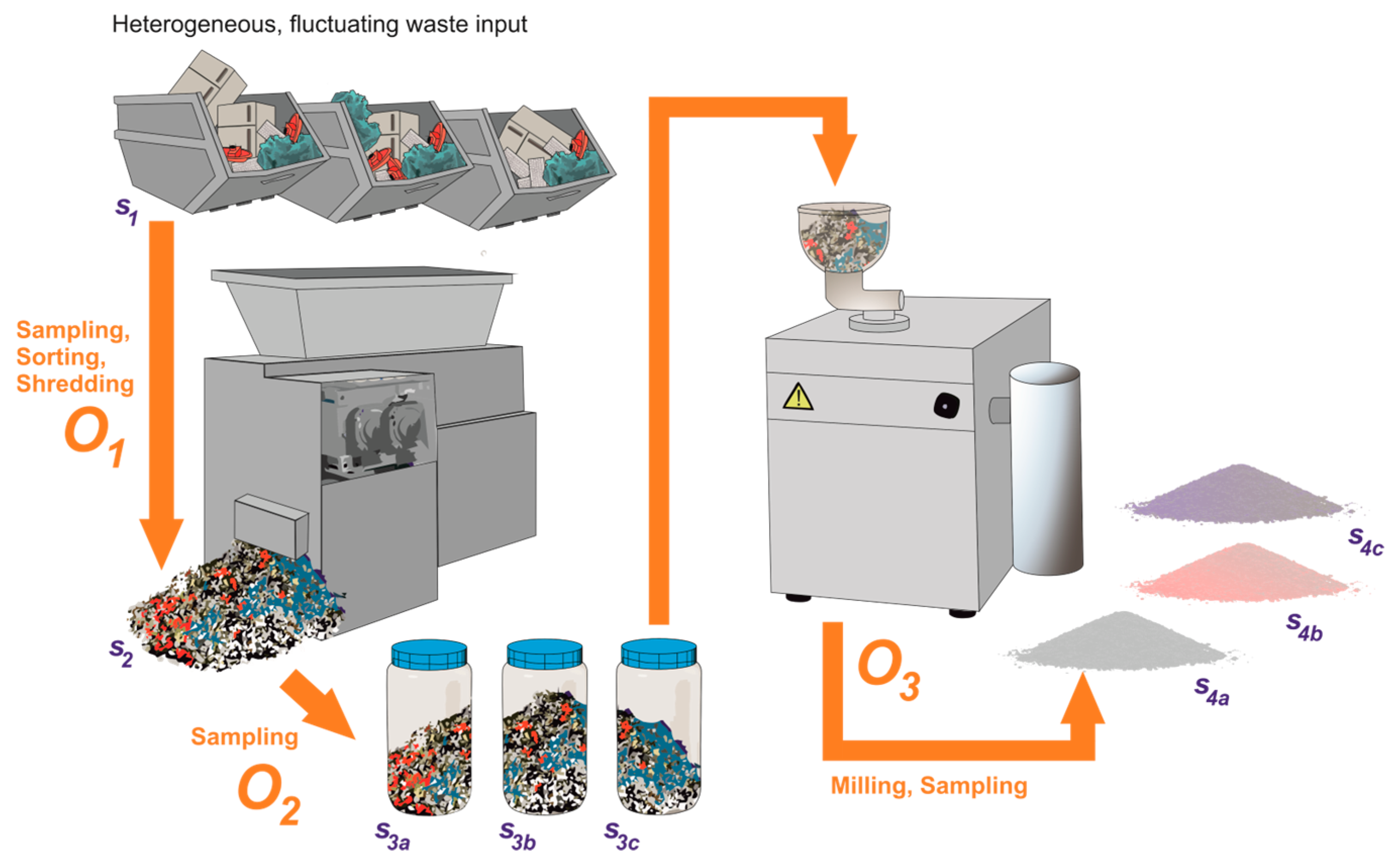 Heterogeneous, fluctuating waste input

$s_1$

Sampling, Sorting, Shredding

$O_1$

$s_2$

Sampling

$O_2$

$s_{3a}$ $s_{3b}$ $s_{3c}$

$O_3$

Milling, Sampling

$s_{4c}$

$s_{4b}$

$s_{4a}$