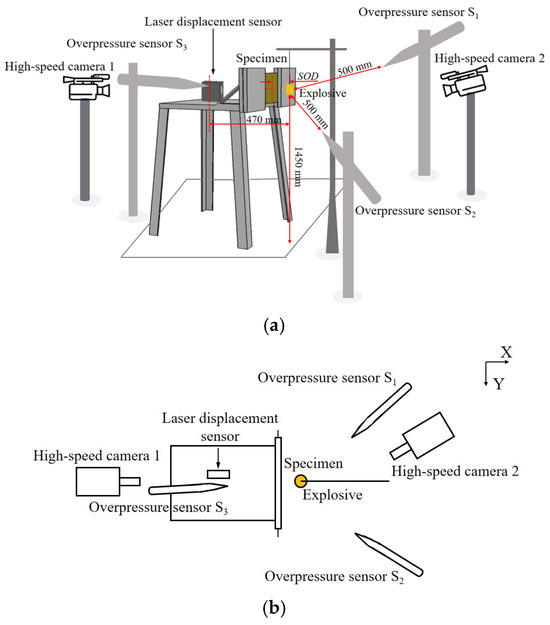 Laser displacement sensor

Overpressure sensor $S_1$

Overpressure sensor $S_3$

High-speed camera 1

Specimen

SOD

500 mm

High-speed camera 2

Explosive

500 mm

470 mm

1450 mm

Overpressure sensor $S_2$

(a)

X

Y

Overpressure sensor $S_1$

Laser displacement sensor

High-speed camera 1

Specimen

High-speed camera 2

Explosive

Overpressure sensor $S_3$

Overpressure sensor $S_2$

(b)