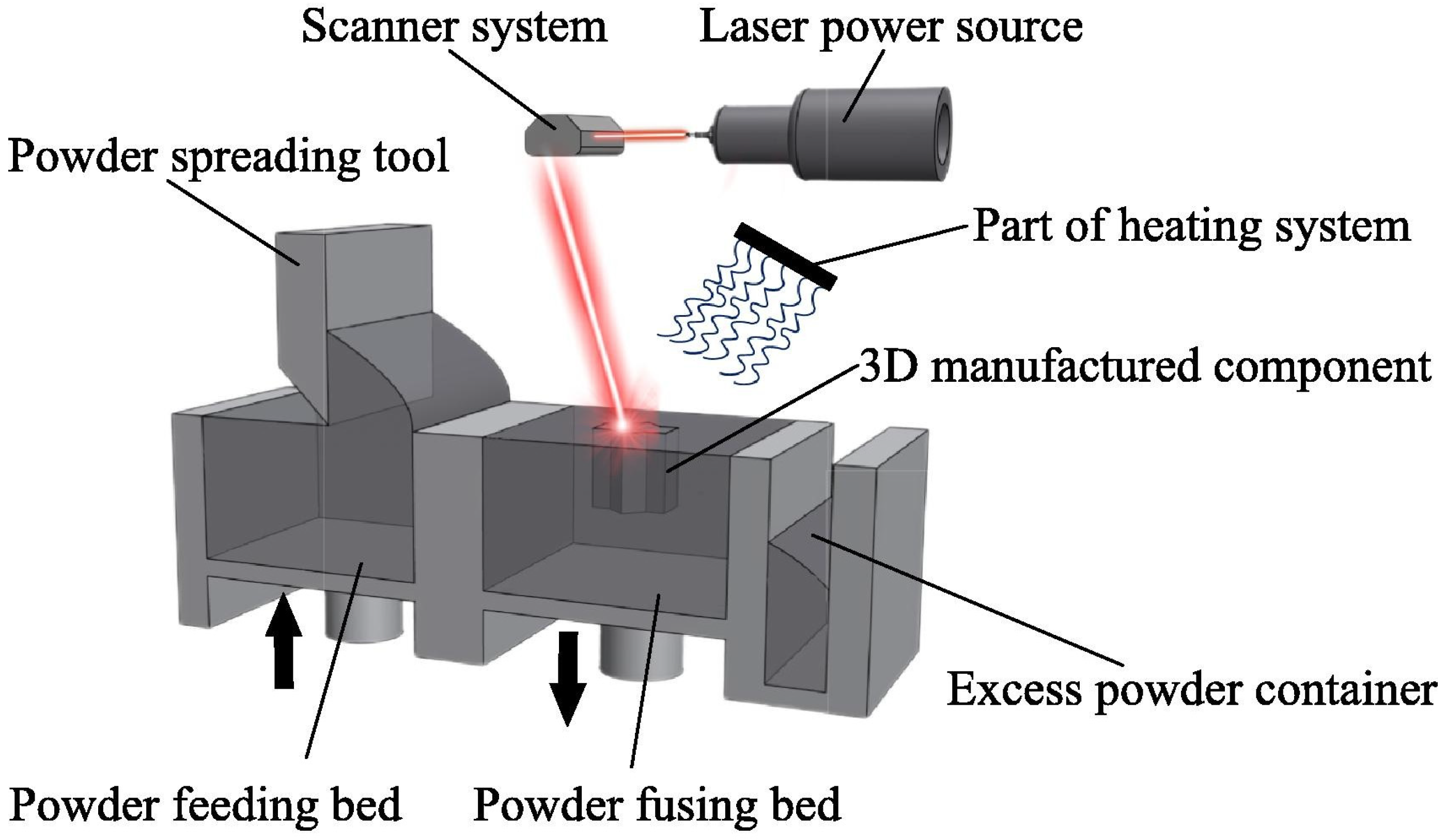 Scanner system
Laser power source
Powder spreading tool
Part of heating system
3D manufactured component
Excess powder container
Powder feeding bed
Powder fusing bed